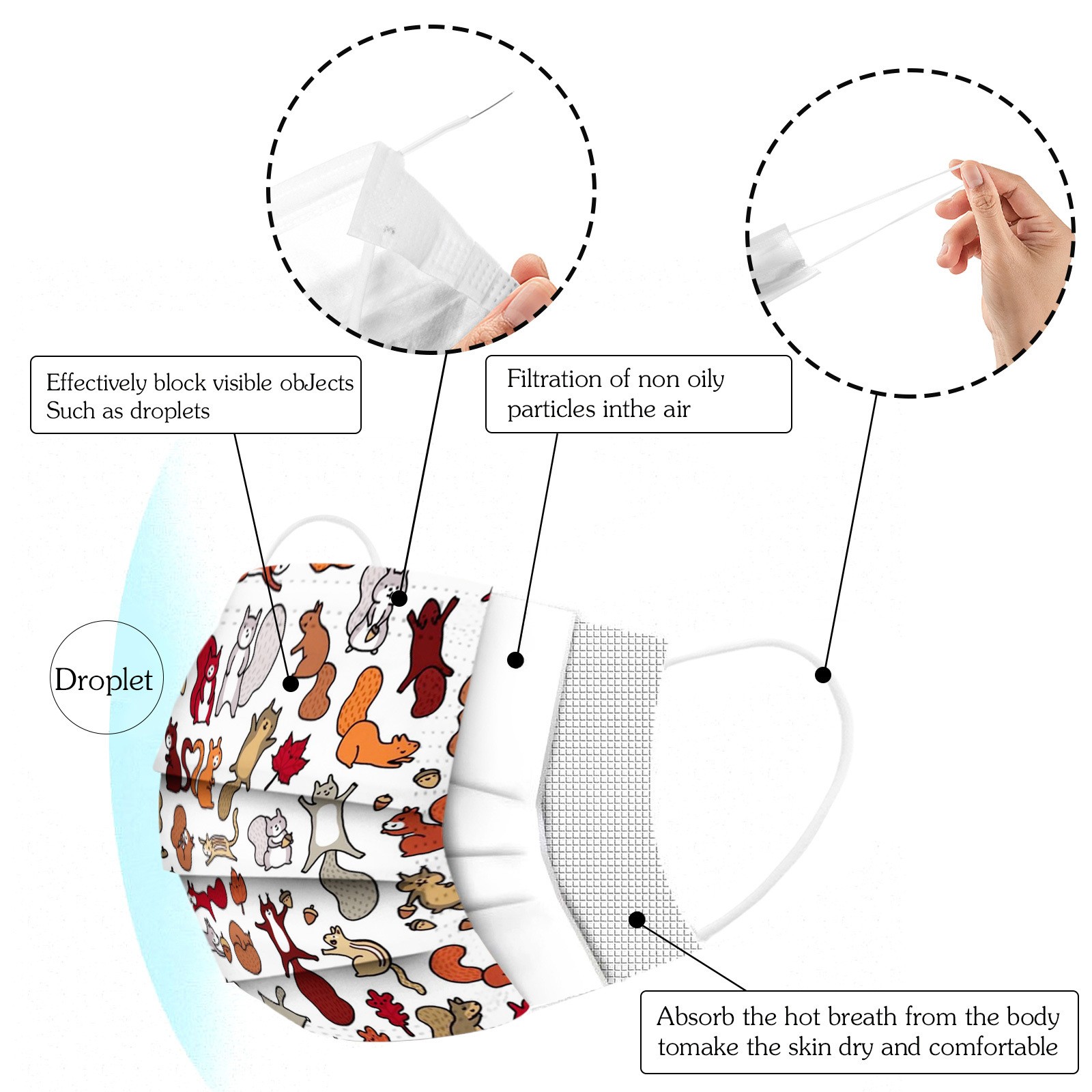 Effectively block visible obJects Such as droplets

Filtration of non oily particles inthe air

Droplet

Absorb the hot breath from the body tomake the skin dry and comfortable