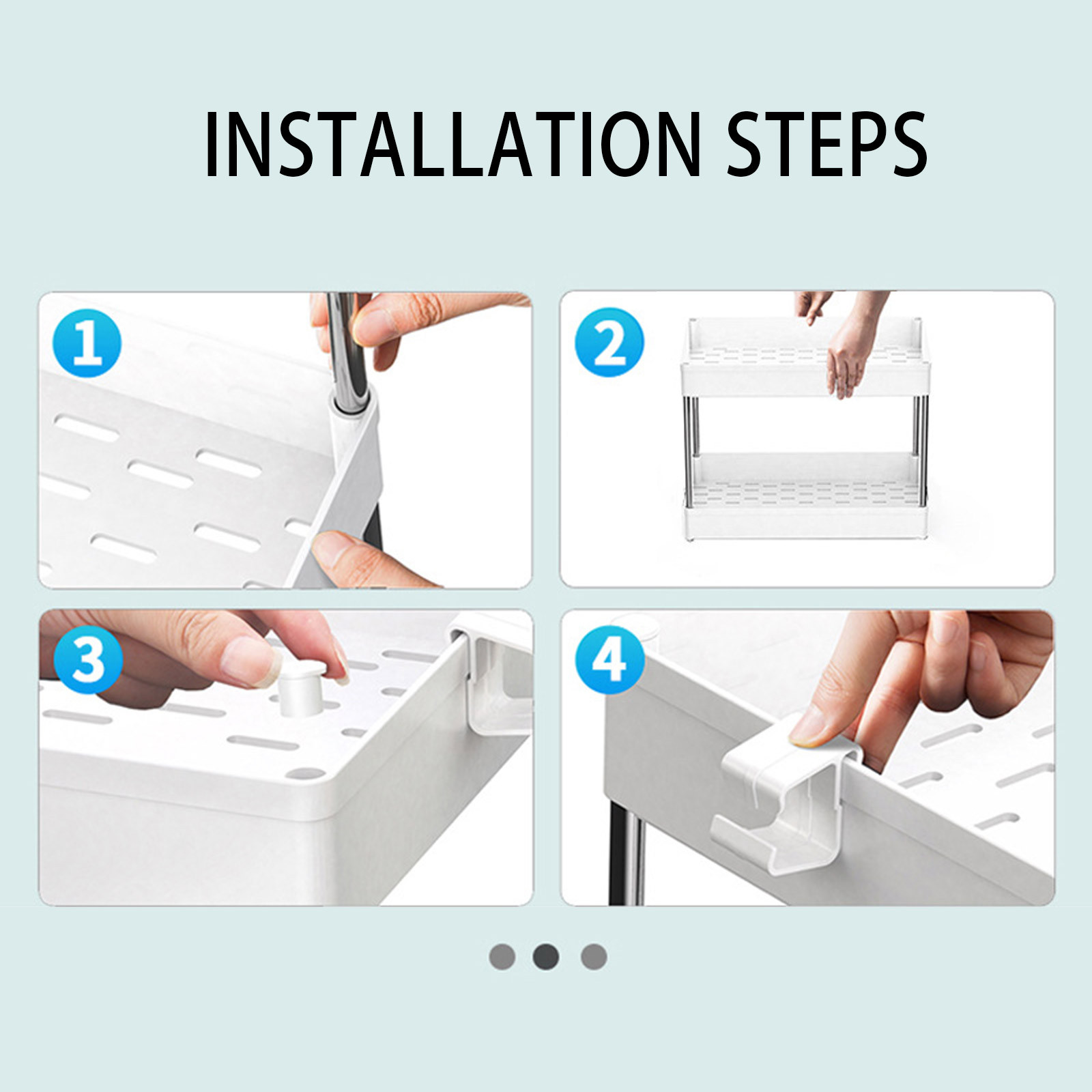 INSTALLATION STEPS

1

2

3

4