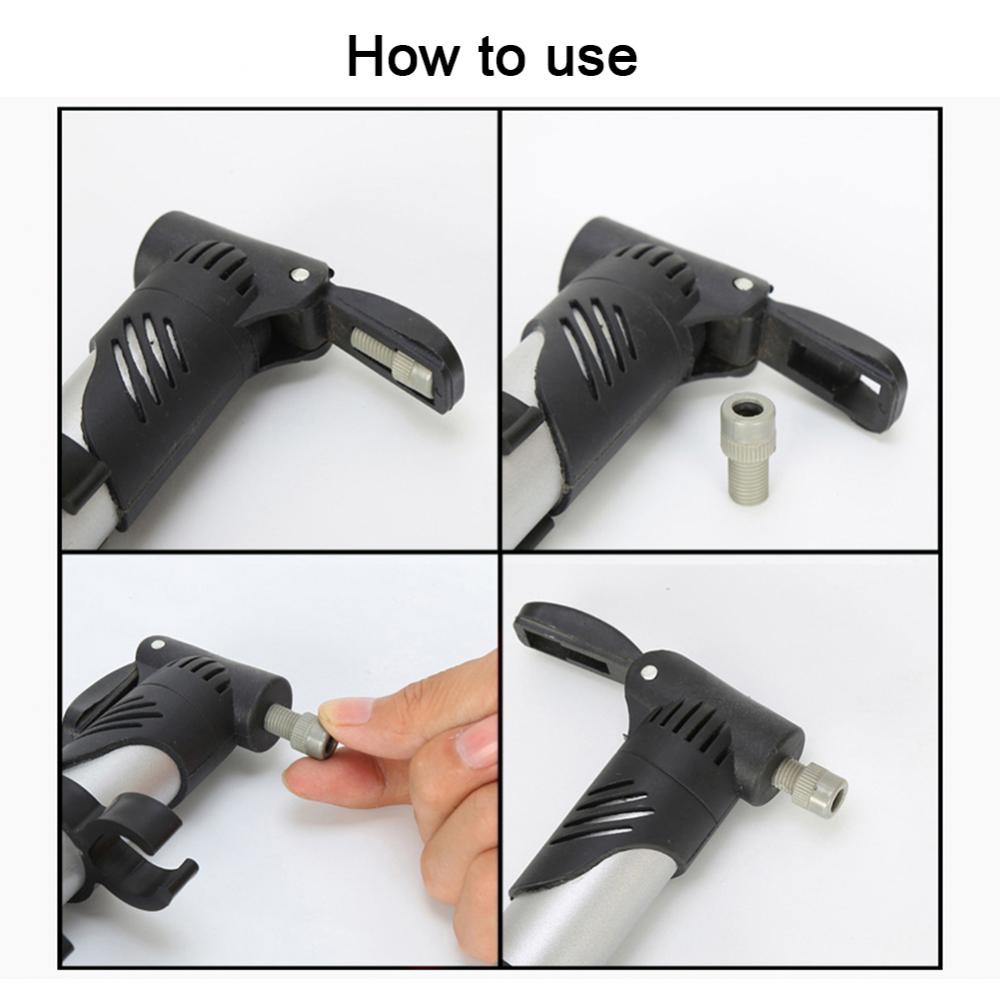 How to use