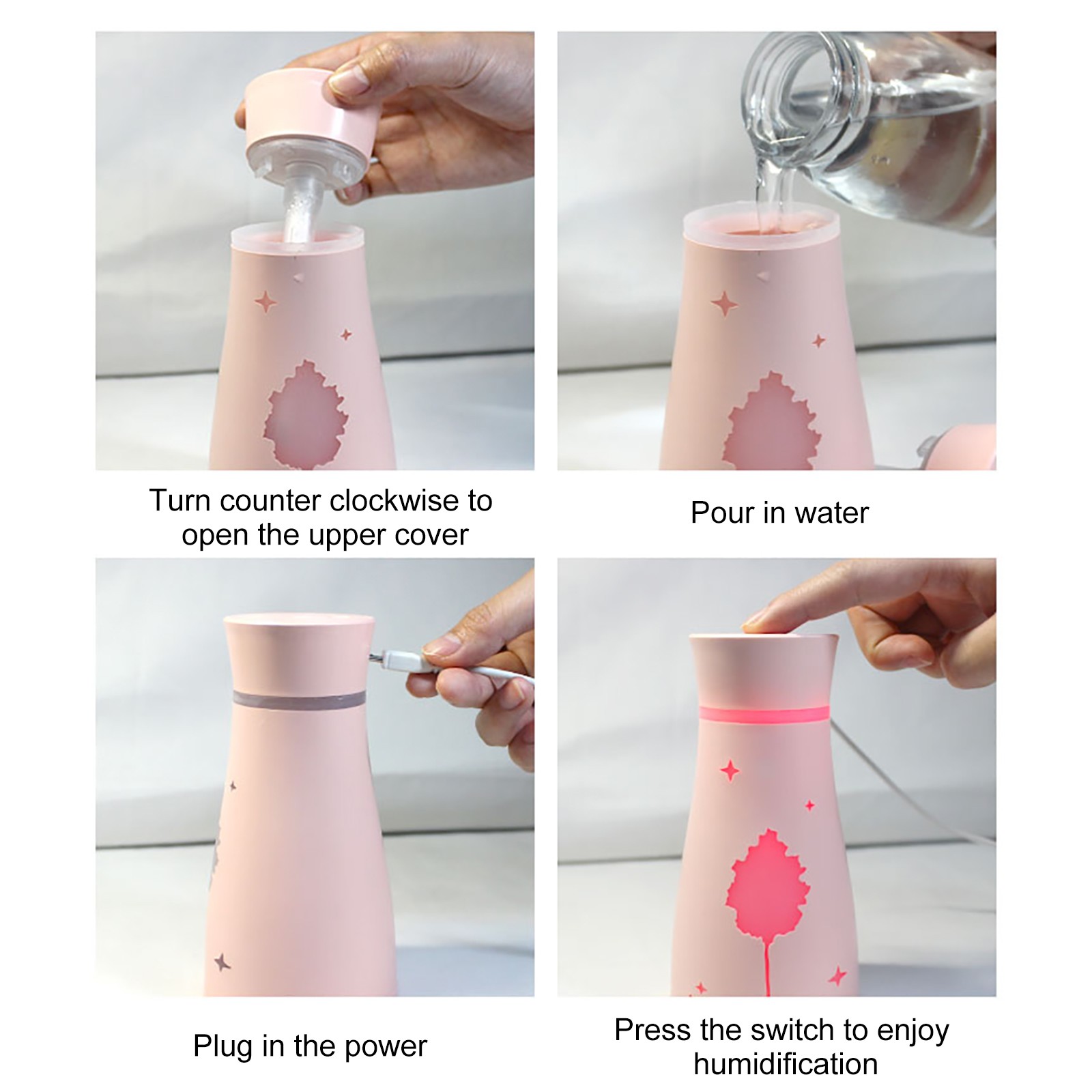 Turn counter clockwise to open the upper cover

Pour in water

Plug in the power

Press the switch to enjoy humidification