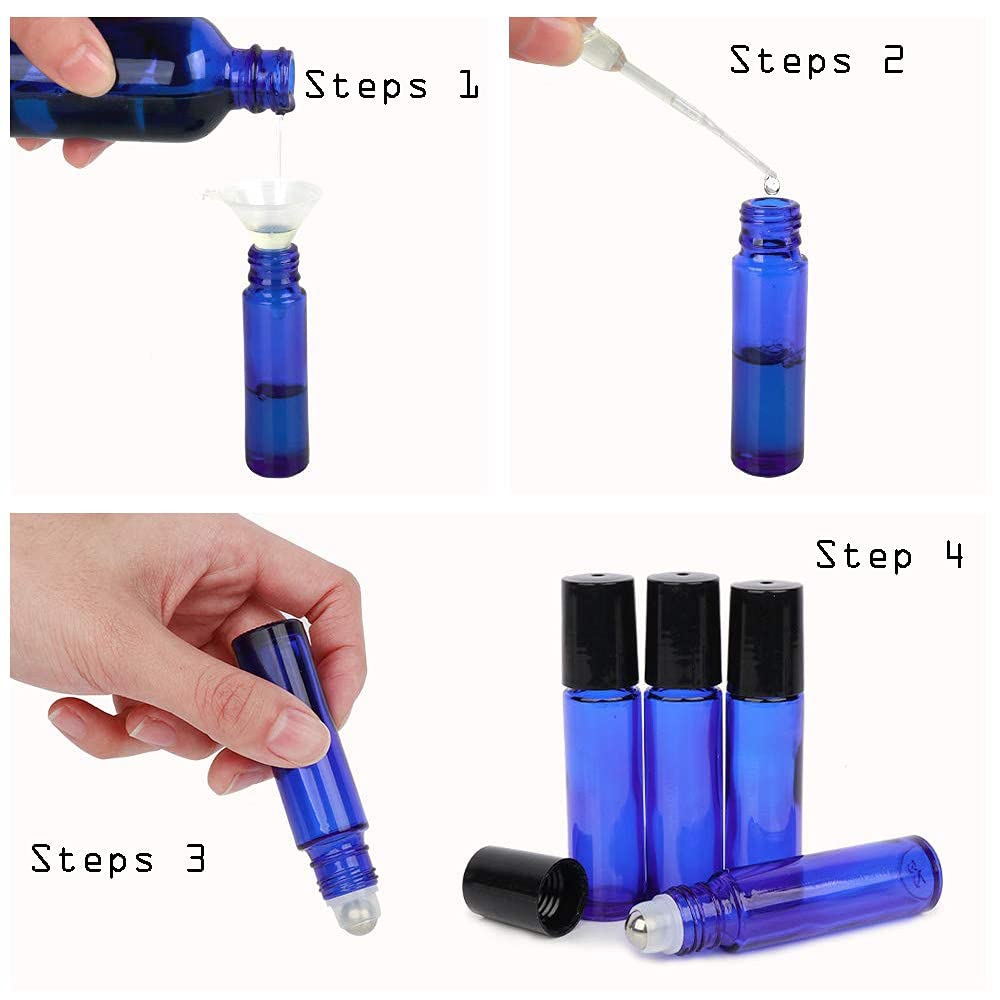 Steps 1

Steps 2

Steps 3

Step 4