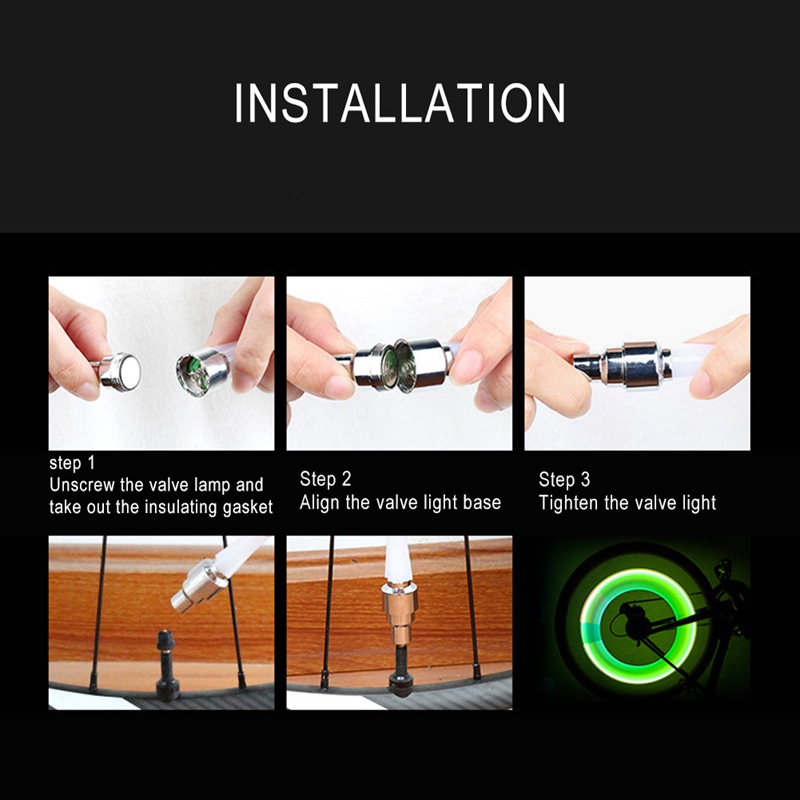 INSTALLATION

step 1
Unscrew the valve lamp and take out the insulating gasket

Step 2
Align the valve light base

Step 3
Tighten the valve light