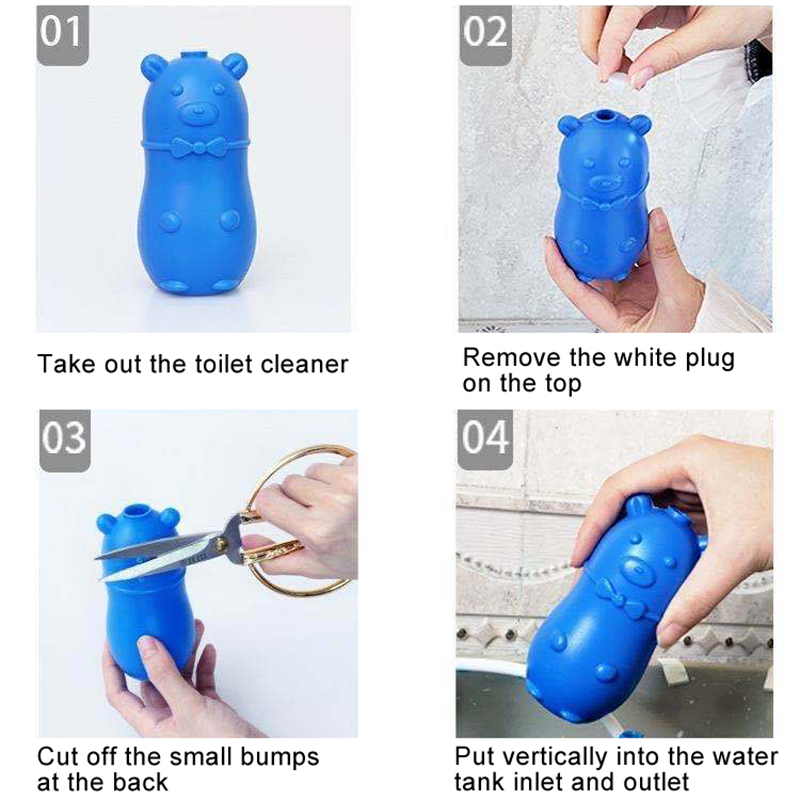 01

Take out the toilet cleaner

02

Remove the white plug on the top

03

Cut off the small bumps at the back

04

Put vertically into the water tank inlet and outlet