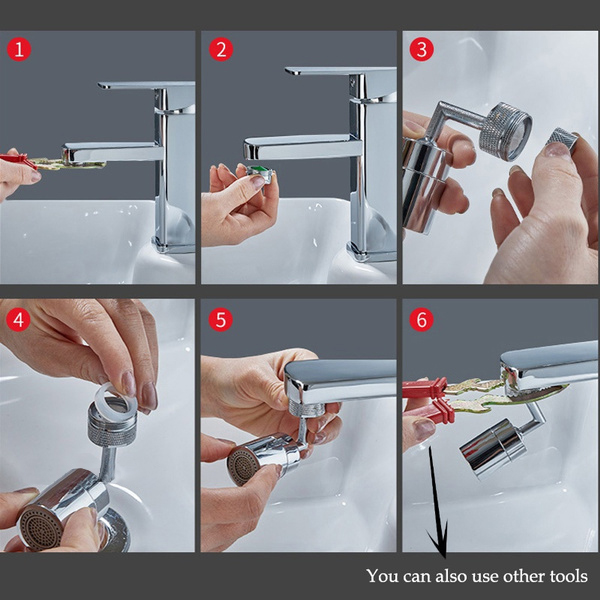 1

2

3

4

5

6

You can also use other tools