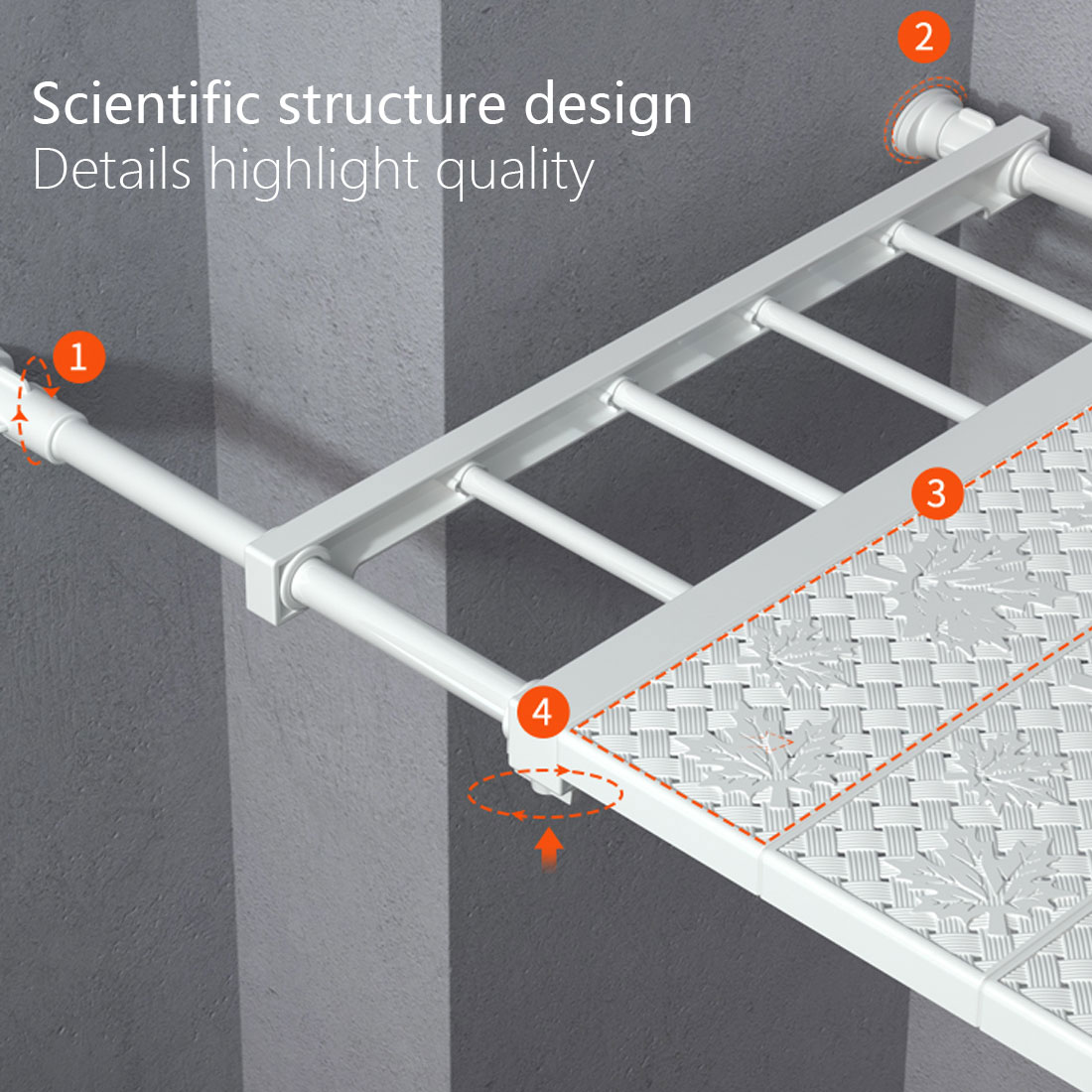 Scientific structure design
Details highlight quality

2

1

3

4