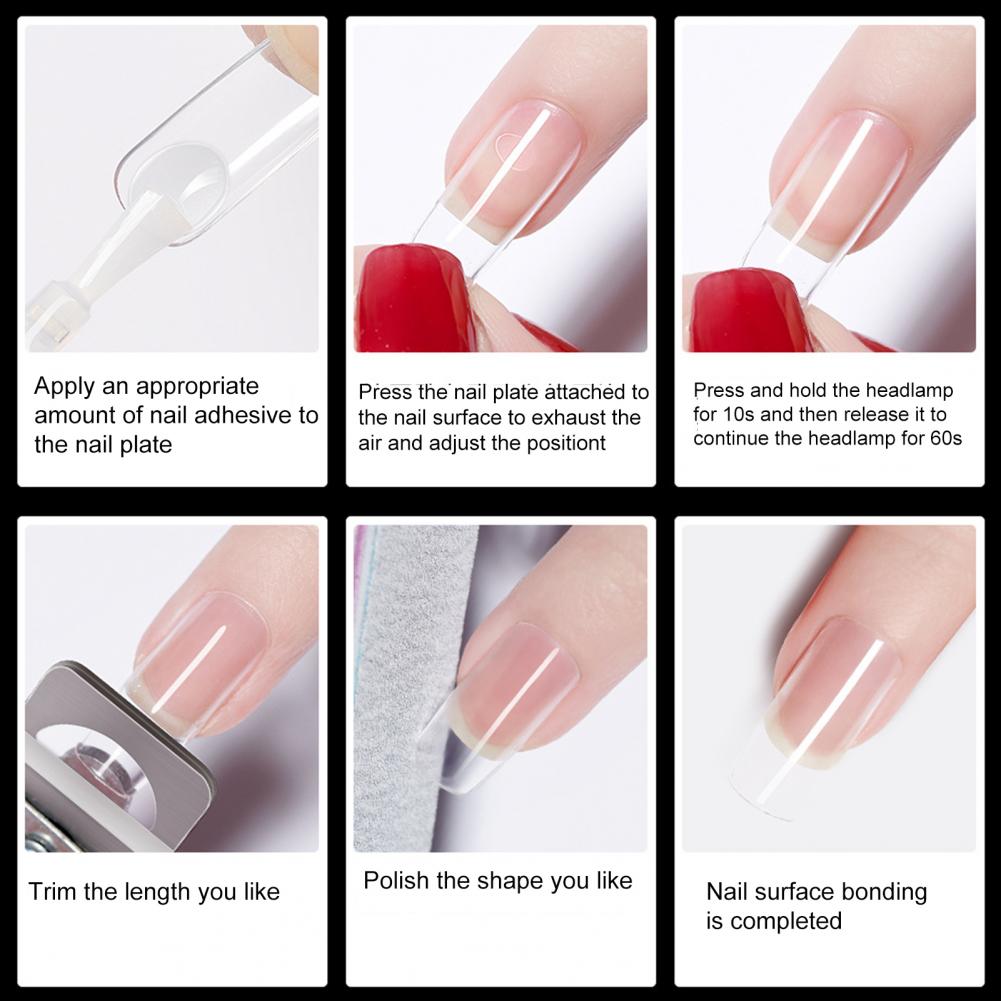 Apply an appropriate amount of nail adhesive to the nail plate

Press the nail plate attached to the nail surface to exhaust the air and adjust the positiont

Press and hold the headlamp for 10s and then release it to continue the headlamp for 60s

Trim the length you like

Polish the shape you like

Nail surface bonding is completed