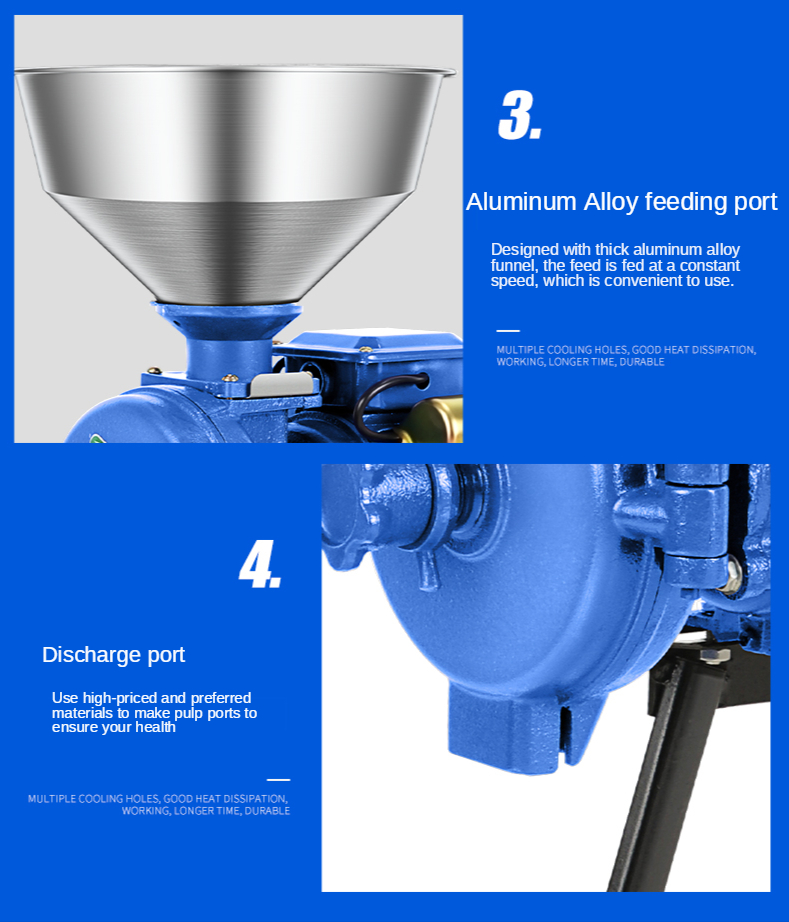 3.

Aluminum Alloy feeding port

Designed with thick aluminum alloy funnel, the feed is fed at a constant speed, which is convenient to use.

MULTIPLE COOLING HOLES, GOOD HEAT DISSIPATION, WORKING, LONGER TIME, DURABLE

4.

Discharge port

Use high-priced and preferred materials to make pulp ports to ensure your health

MULTIPLE COOLING HOLES, GOOD HEAT DISSIPATION, WORKING, LONGER TIME, DURABLE