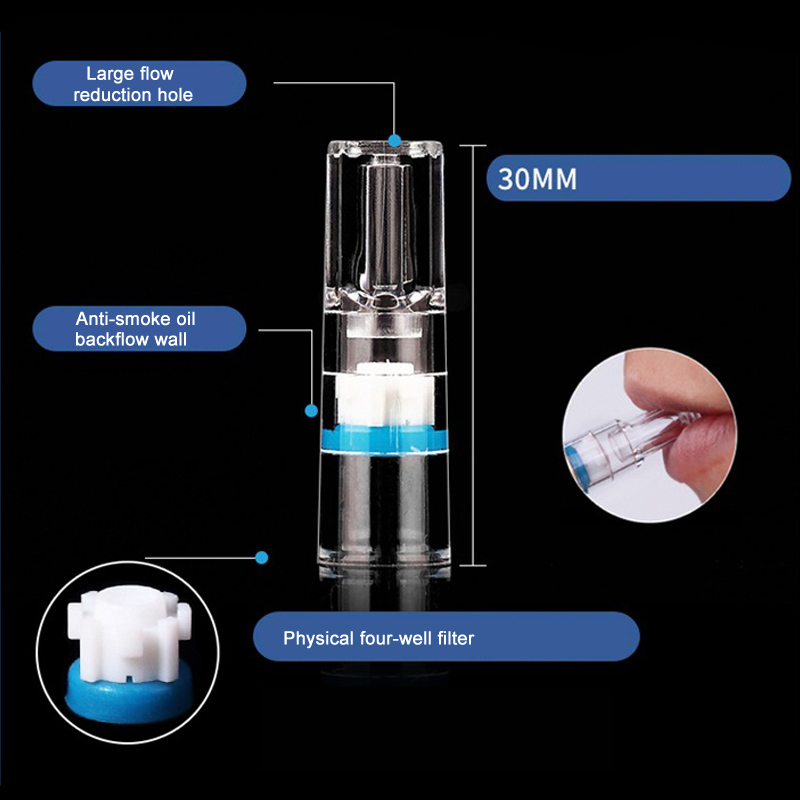 Large flow reduction hole

30MM

Anti-smoke oil backflow wall

Physical four-well filter