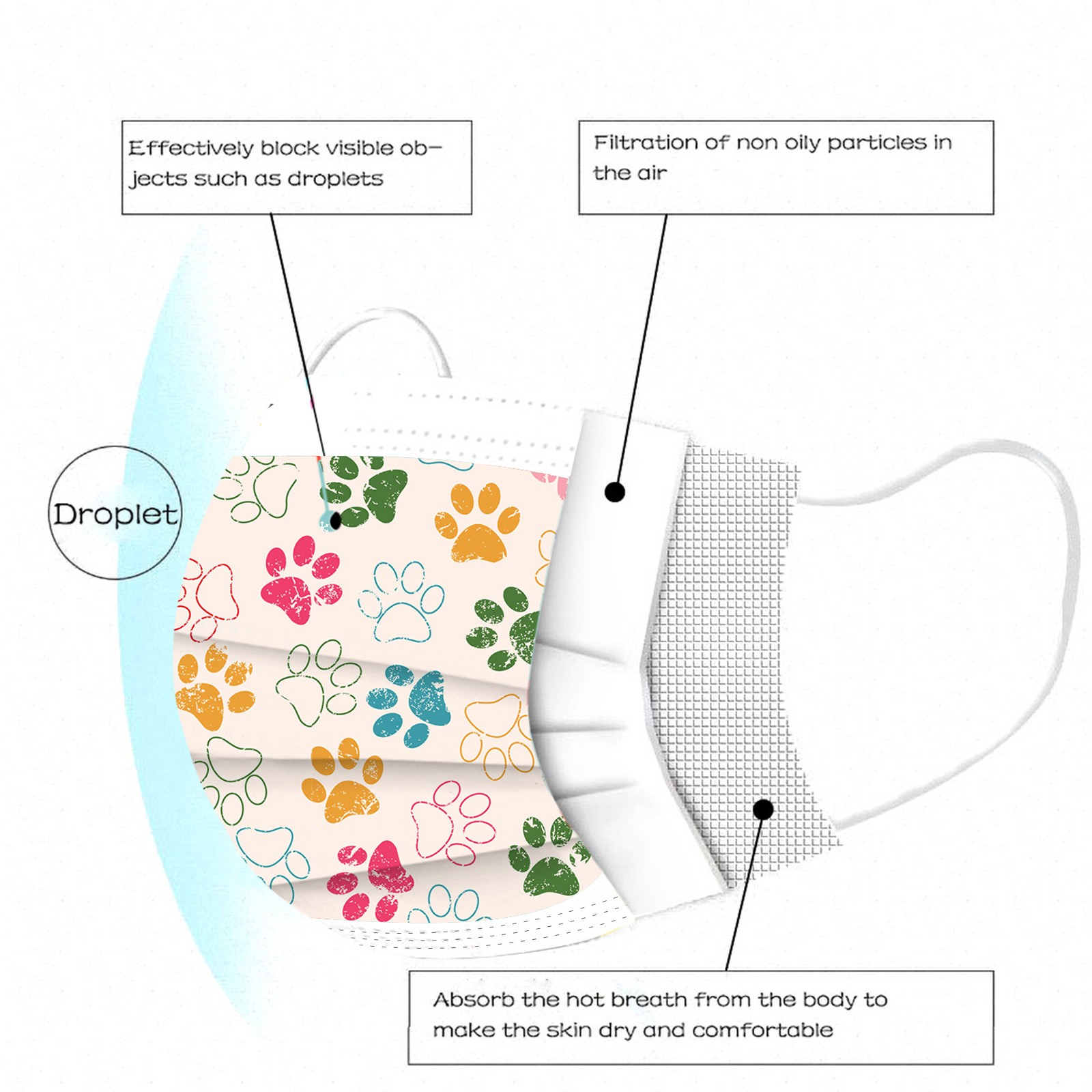 Effectively block visible objects such as droplets

Filtration of non oily particles in the air

Droplet

Absorb the hot breath from the body to make the skin dry and comfortable