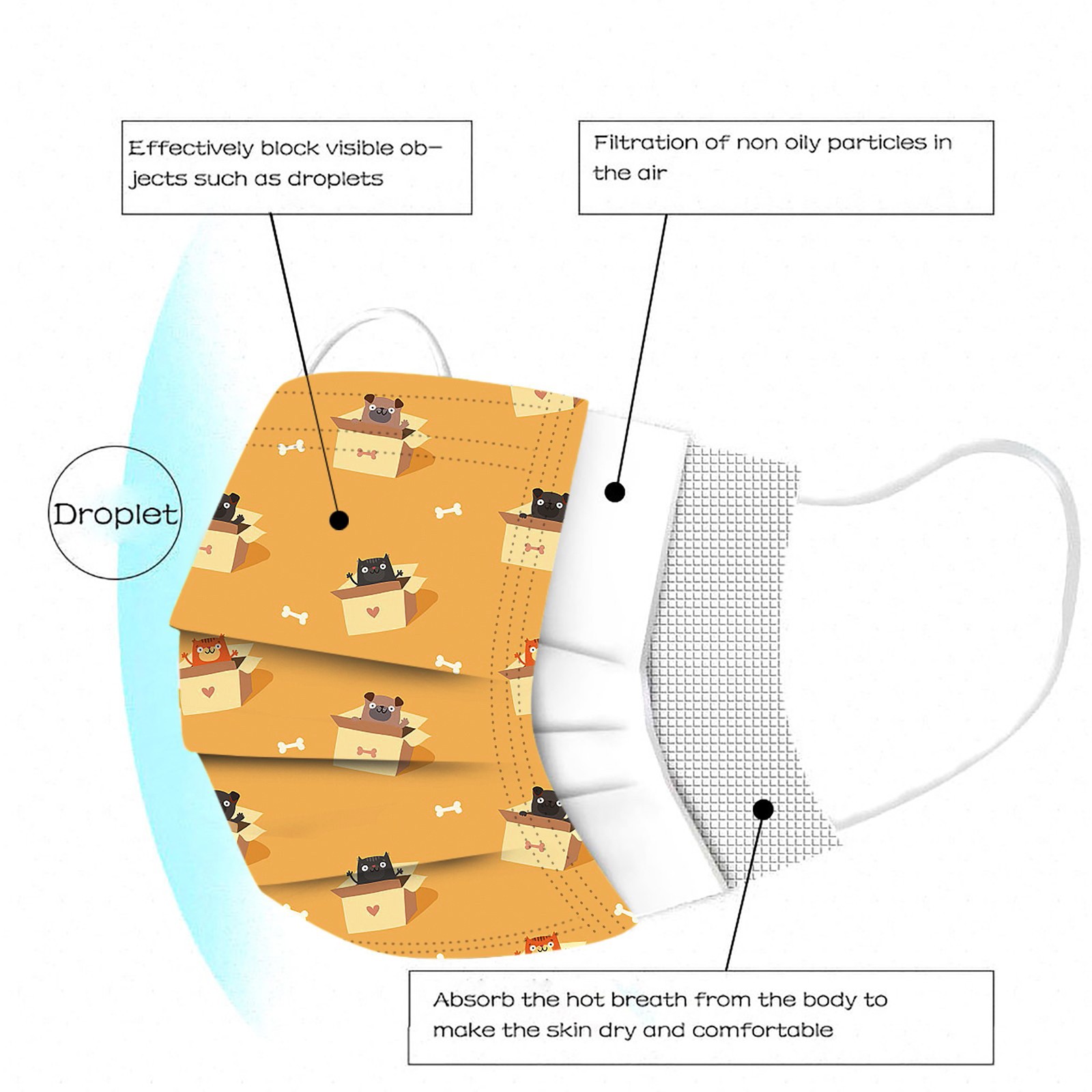 Effectively block visible objects such as droplets

Filtration of non oily particles in the air

Droplet

Absorb the hot breath from the body to make the skin dry and comfortable