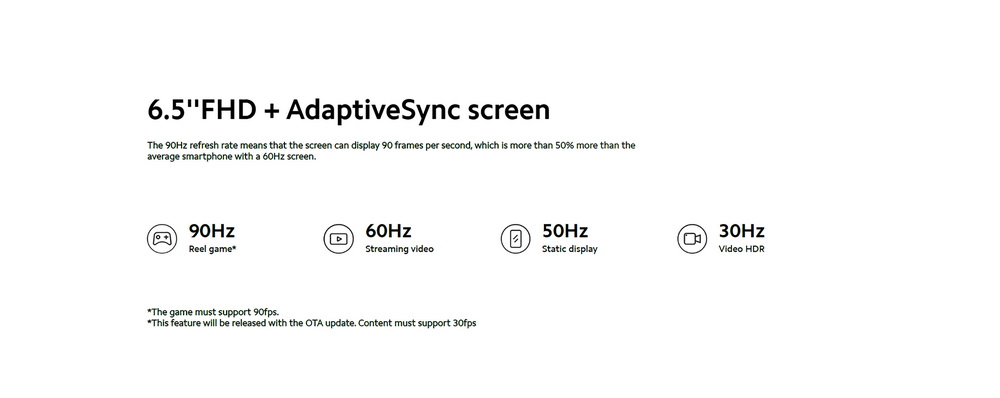 6.5''FHD + AdaptiveSync screen

The 90Hz refresh rate means that the screen can display 90 frames per second, which is more than 50% more than the average smartphone with a 60Hz screen.

90Hz
Reel game*

60Hz
Streaming video

50Hz
Static display

30Hz
Video HDR

*The game must support 90fps.
*This feature will be released with the OTA update. Content must support 30fps