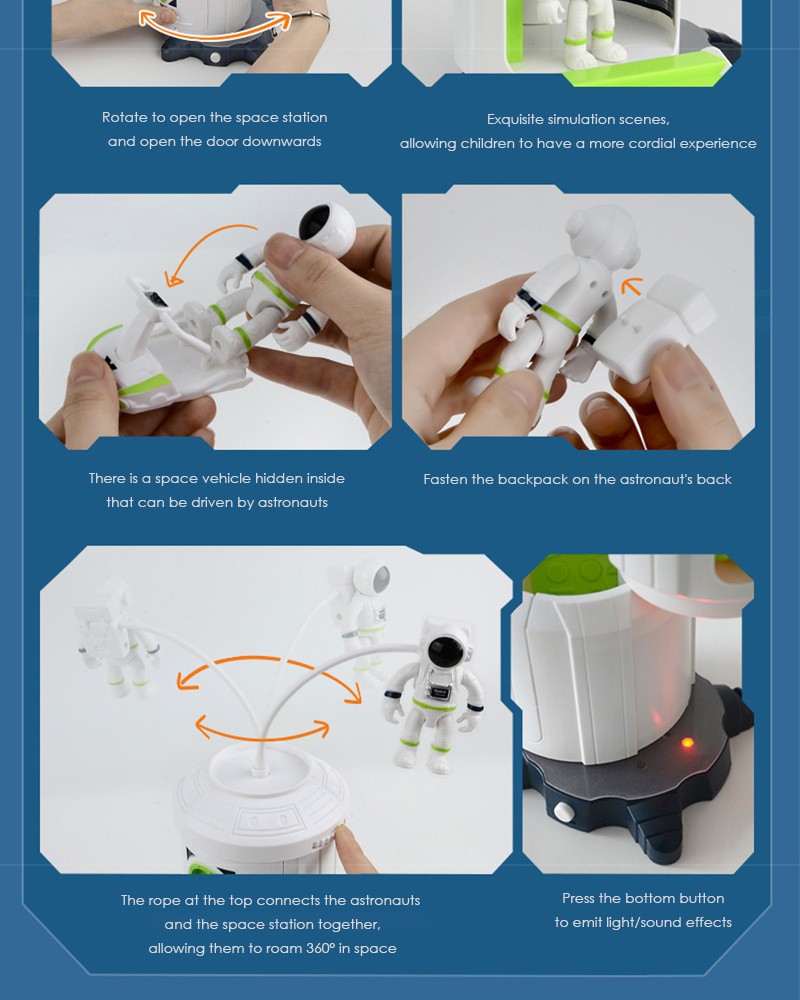 Rotate to open the space station
and open the door downwards

Exquisite simulation scenes,
allowing children to have a more cordial experience

There is a space vehicle hidden inside
that can be driven by astronauts

Fasten the backpack on the astronaut's back

The rope at the top connects the astronauts
and the space station together,
allowing them to roam 360° in space

Press the bottom button
to emit light/sound effects