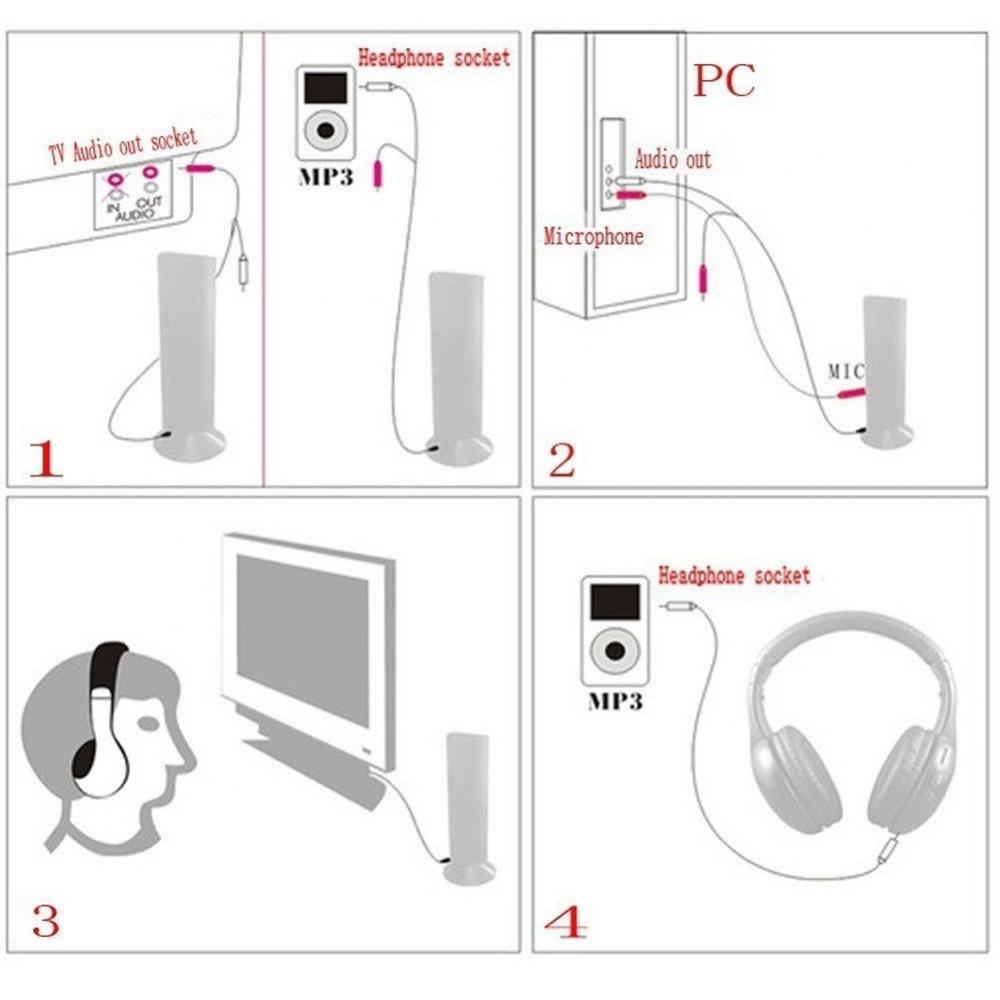 TV Audio out socket

IN OUT
AUDIO

Headphone socket

MP3

1

PC

Audio out

Microphone

MIC

2

3

Headphone socket

MP3

4