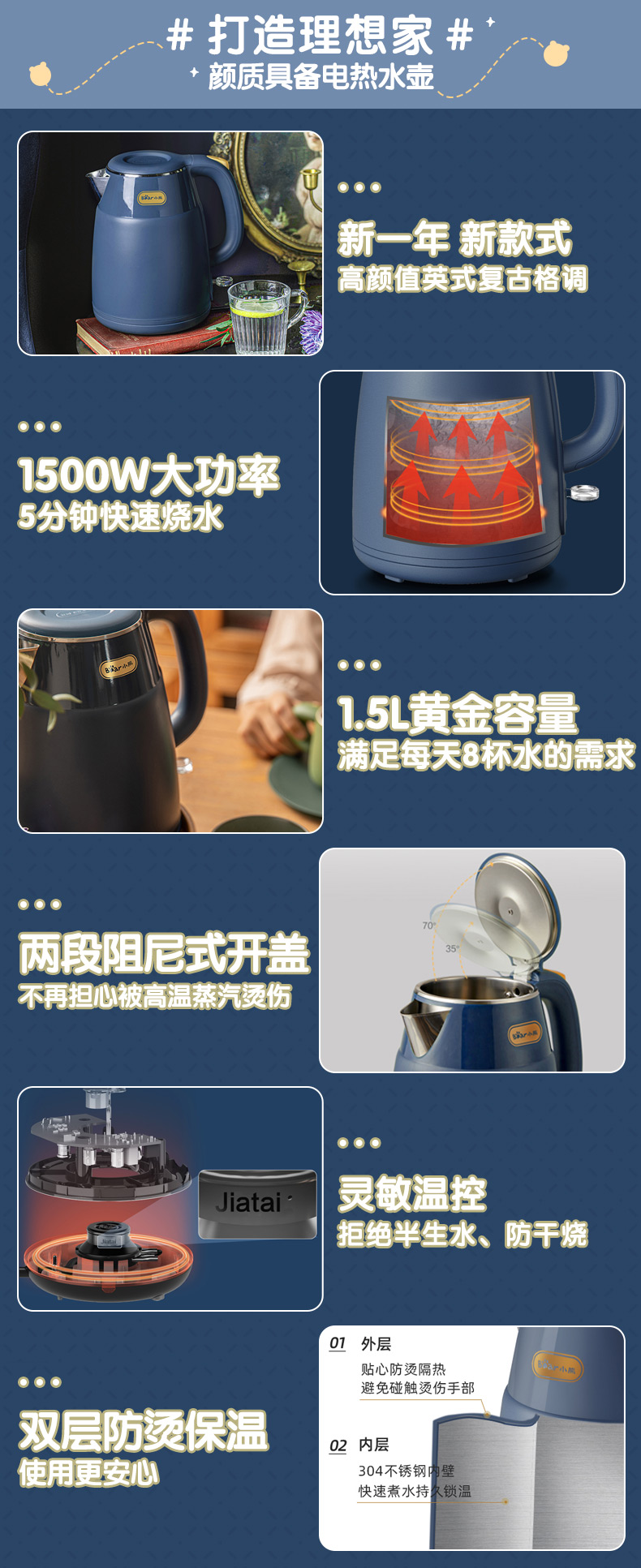 # 打造理想家 #
颜质具备电热水壶

Bear小熊

新一年 新款式
高颜值英式复古格调

1500W大功率
5分钟快速烧水

Bear小熊

1.5L黄金容量
满足每天8杯水的需求

两段阻尼式开盖
不再担心被高温蒸汽烫伤

70°
35°

Bear小熊

Jiatai

灵敏温控
拒绝半生水、防干烧

双层防烫保温
使用更安心

01 外层
贴心防烫隔热
避免碰触烫伤手部

02 内层
304不锈钢内壁
快速煮水持久锁温

Bear小熊