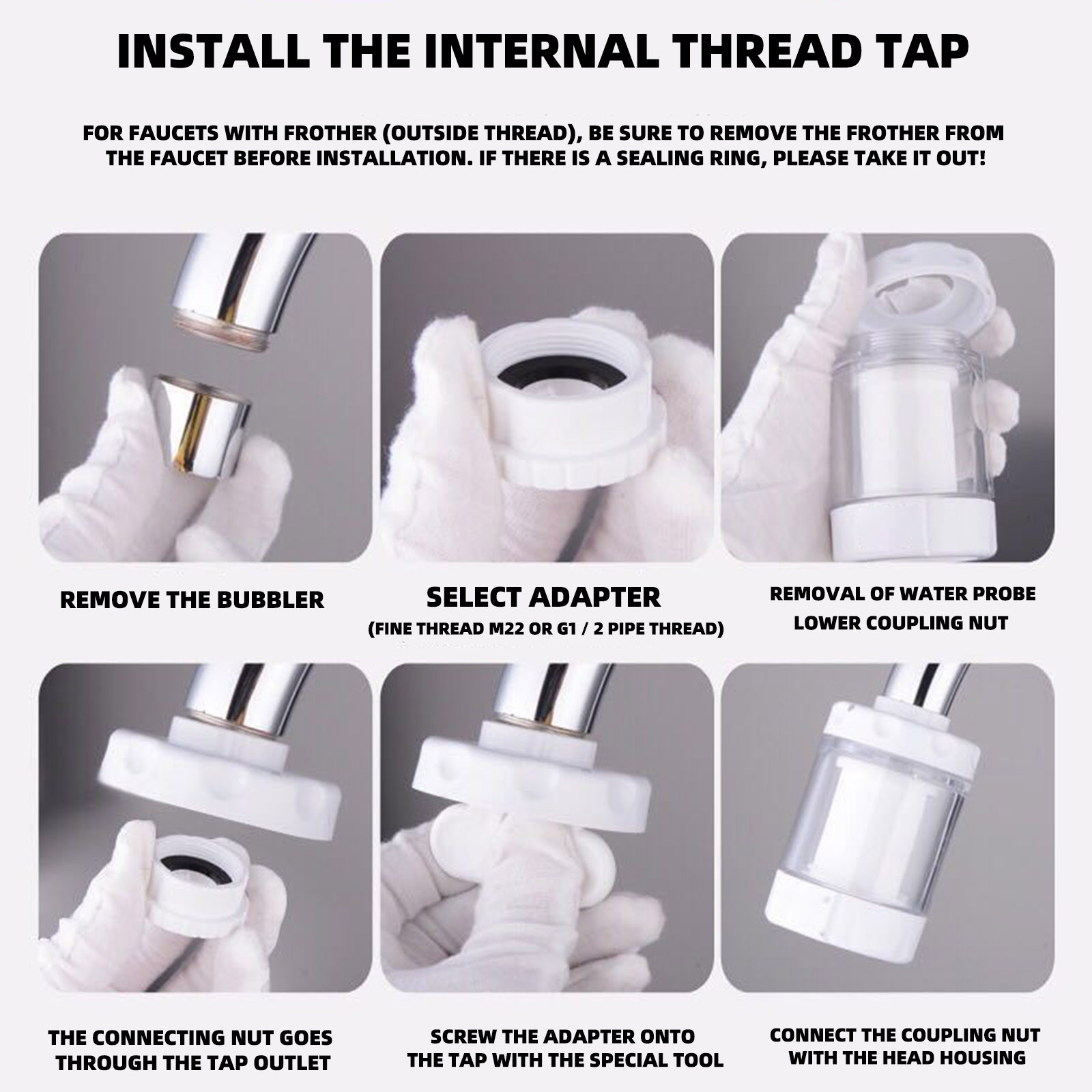 INSTALL THE INTERNAL THREAD TAP

FOR FAUCETS WITH FROTHER (OUTSIDE THREAD), BE SURE TO REMOVE THE FROTHER FROM THE FAUCET BEFORE INSTALLATION. IF THERE IS A SEALING RING, PLEASE TAKE IT OUT!

REMOVE THE BUBBLER

SELECT ADAPTER
(FINE THREAD M22 OR G1 / 2 PIPE THREAD)

REMOVAL OF WATER PROBE LOWER COUPLING NUT

THE CONNECTING NUT GOES THROUGH THE TAP OUTLET

SCREW THE ADAPTER ONTO THE TAP WITH THE SPECIAL TOOL

CONNECT THE COUPLING NUT WITH THE HEAD HOUSING