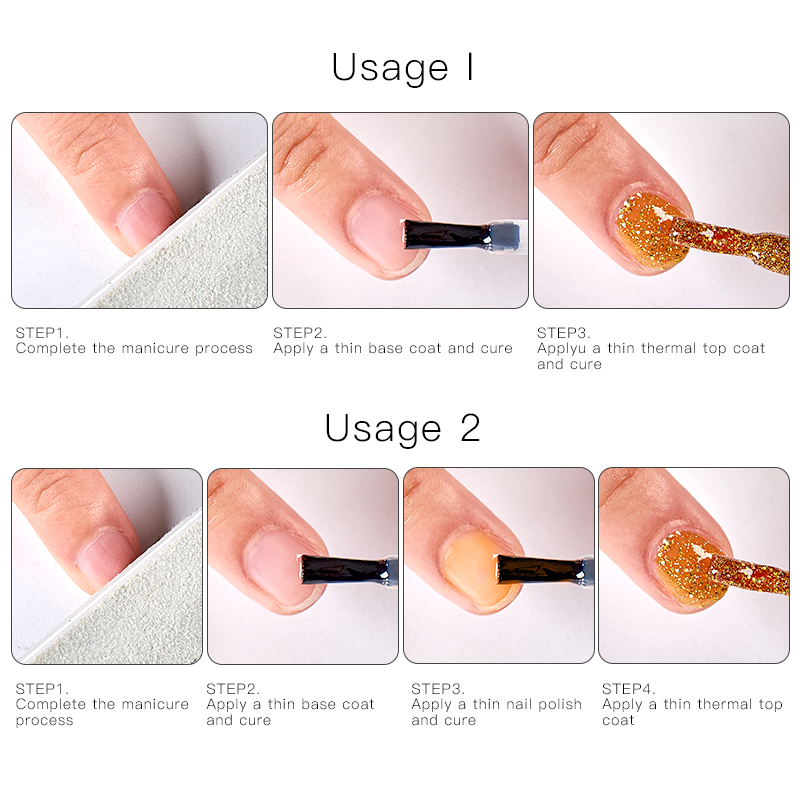 Usage I

STEP1.
Complete the manicure process

STEP2.
Apply a thin base coat and cure

STEP3.
Applyu a thin thermal top coat and cure

Usage 2

STEP1.
Complete the manicure process

STEP2.
Apply a thin base coat and cure

STEP3.
Apply a thin nail polish and cure

STEP4.
Apply a thin thermal top coat