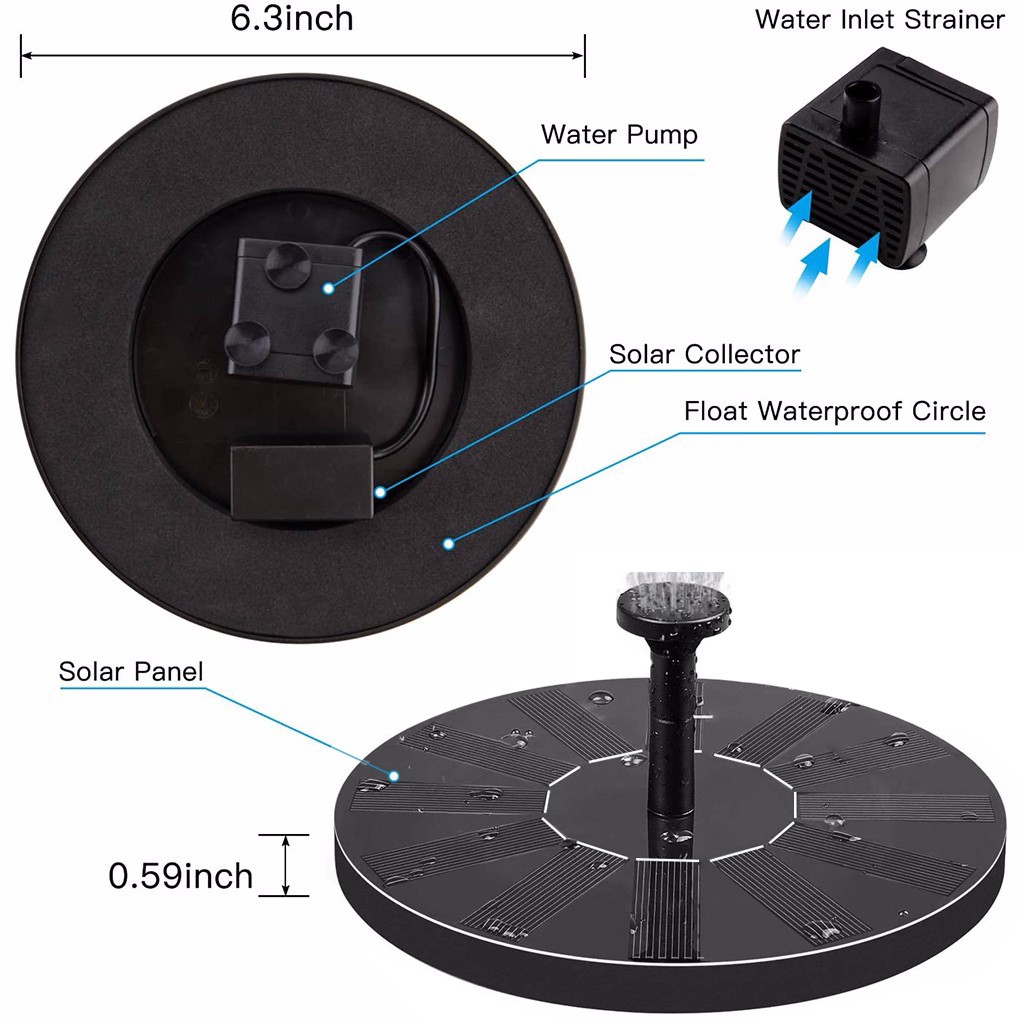 6.3inch

Water Inlet Strainer

Water Pump

Solar Collector

Float Waterproof Circle

Solar Panel

0.59inch