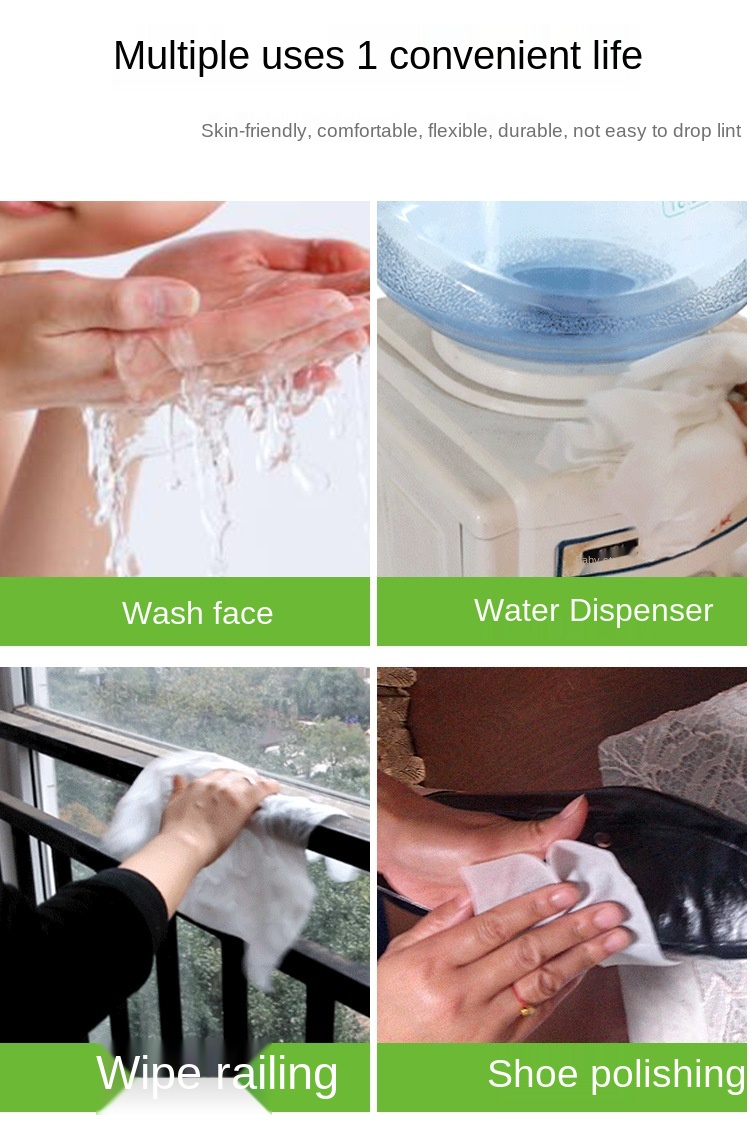 Multiple uses 1 convenient life

Skin-friendly, comfortable, flexible, durable, not easy to drop lint

Wash face

Water Dispenser

Wipe railing

Shoe polishing