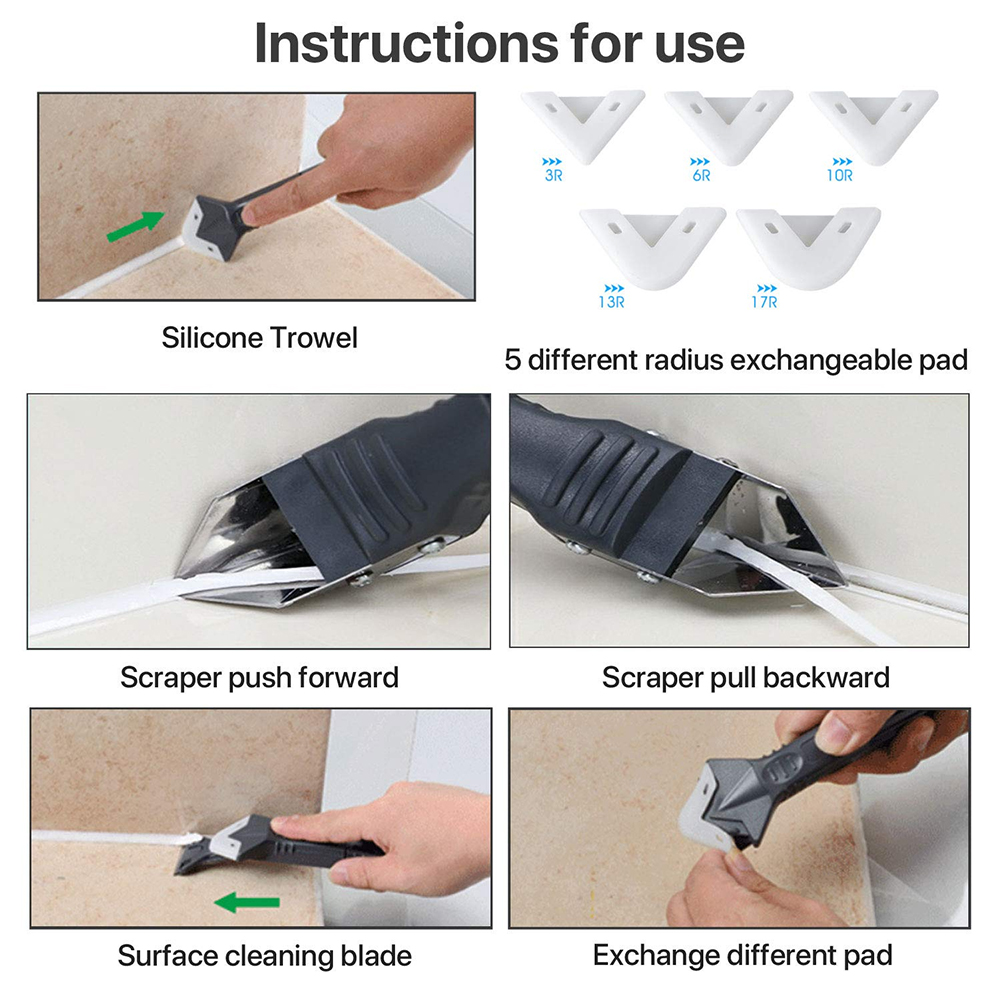 Instructions for use

Silicone Trowel

3R
6R
10R
13R
17R

5 different radius exchangeable pad

Scraper push forward

Scraper pull backward

Surface cleaning blade

Exchange different pad