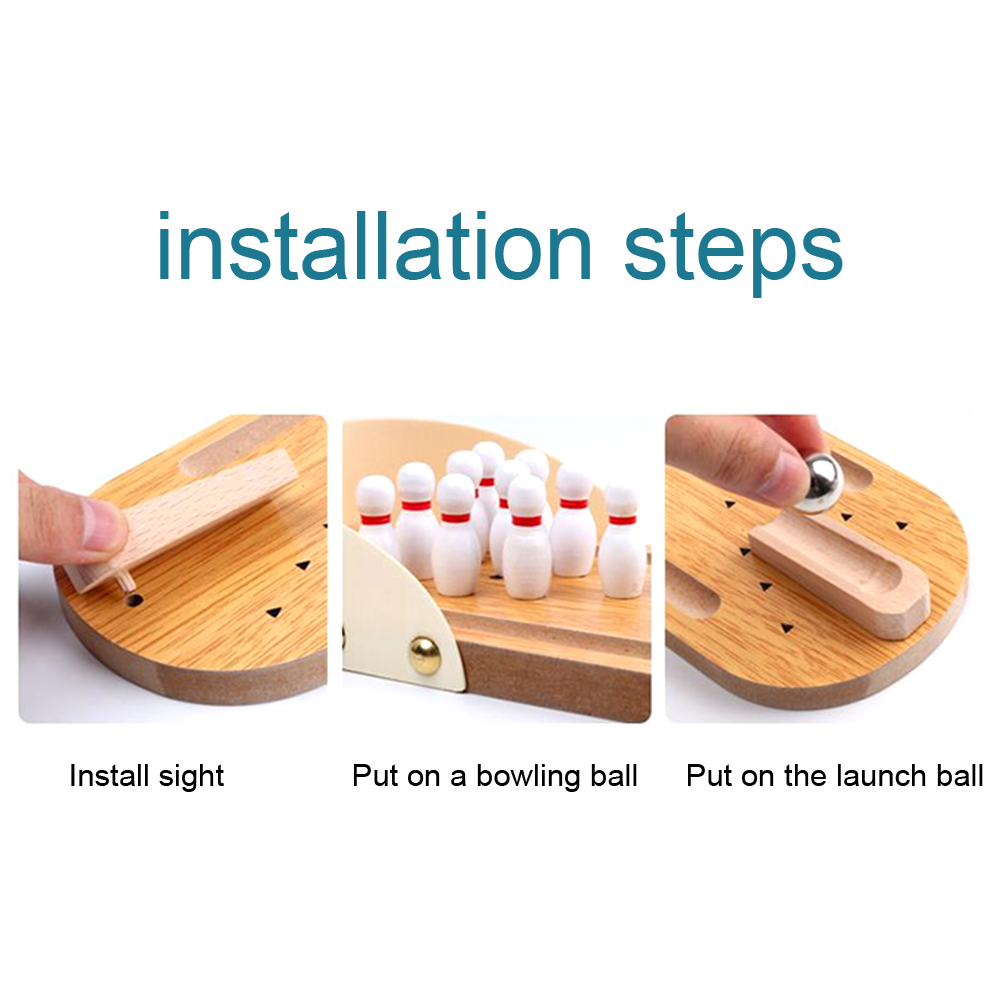 installation steps

Install sight

Put on a bowling ball

Put on the launch ball