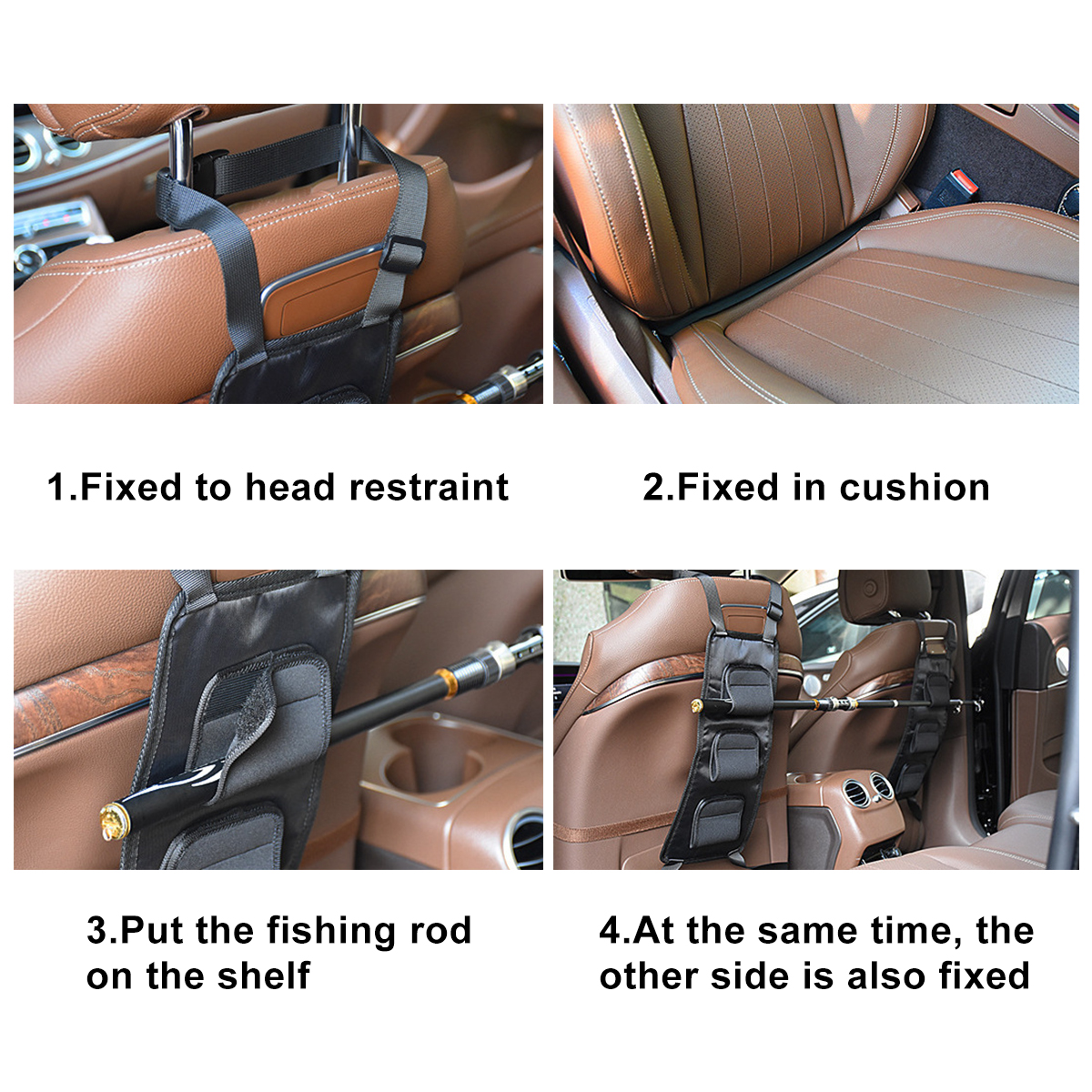 1.Fixed to head restraint

2.Fixed in cushion

3.Put the fishing rod on the shelf

4.At the same time, the other side is also fixed