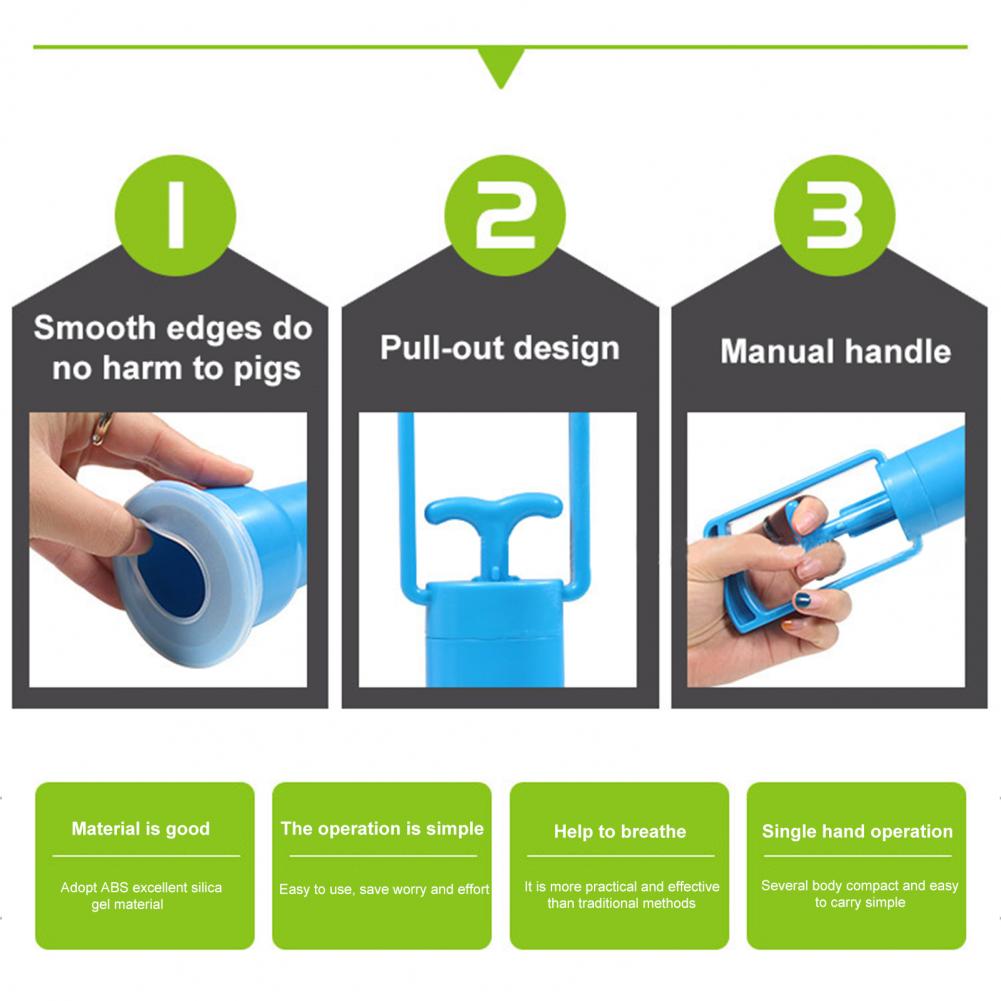 1

Smooth edges do no harm to pigs

2

Pull-out design

3

Manual handle

Material is good

Adopt ABS excellent silica gel material

The operation is simple

Easy to use, save worry and effort

Help to breathe

It is more practical and effective than traditional methods

Single hand operation

Several body compact and easy to carry simple