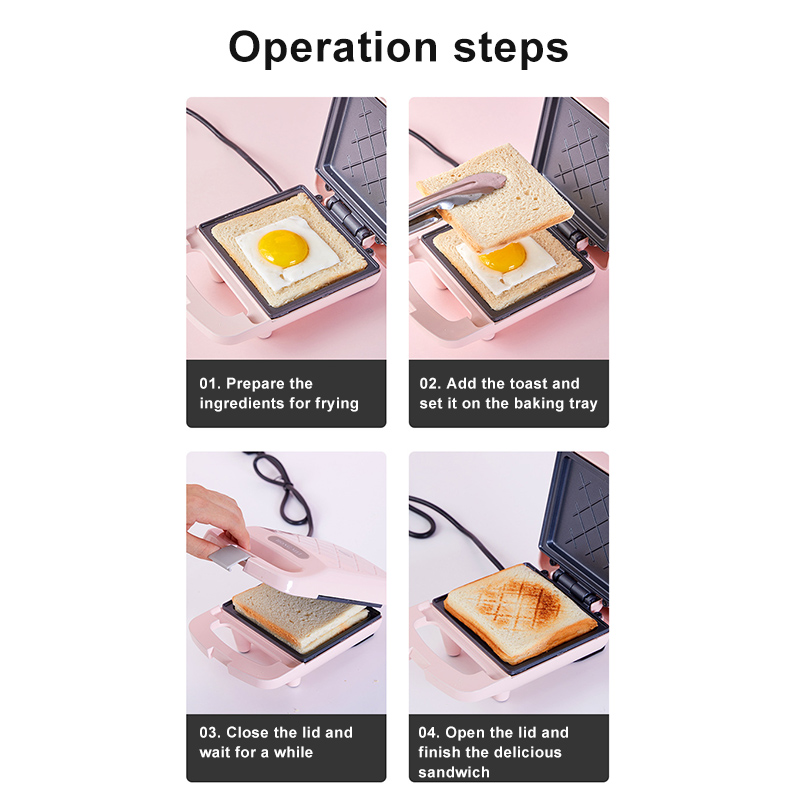 Operation steps

01. Prepare the ingredients for frying

02. Add the toast and set it on the baking tray

03. Close the lid and wait for a while

04. Open the lid and finish the delicious sandwich