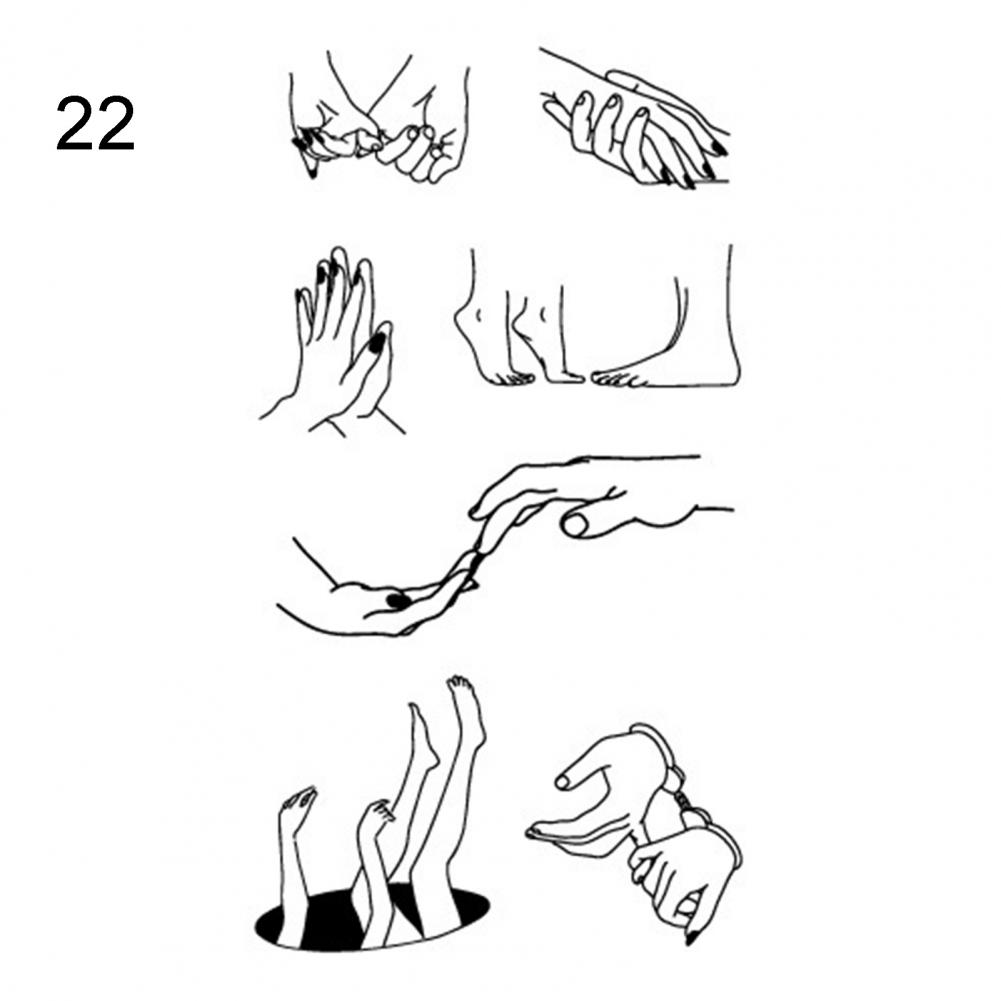 22