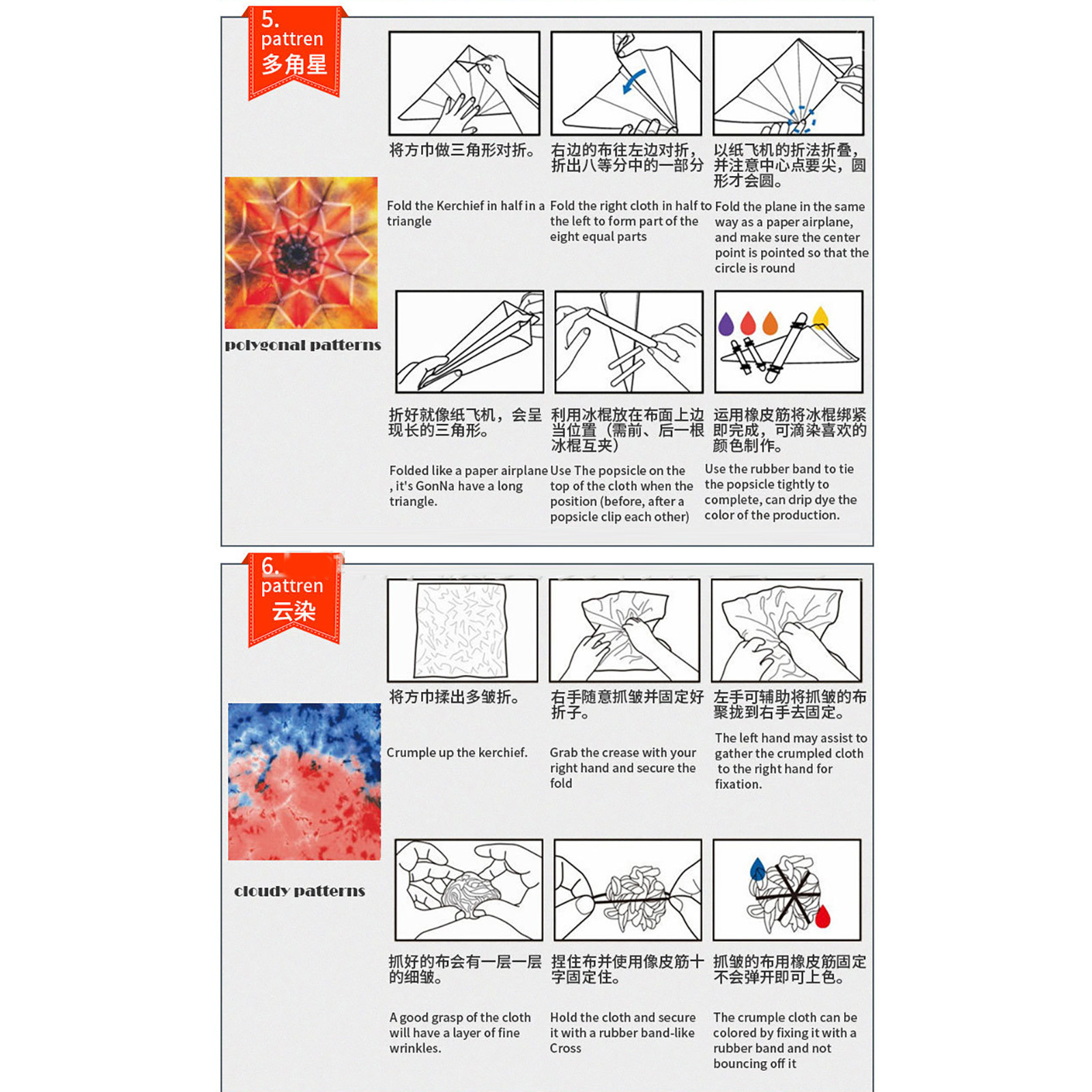 5.
pattren
多角星

polygonal patterns

将方巾做三角形对折。

Fold the Kerchief in half in a triangle

右边的布往左边对折，折出八等分中的一部分

Fold the right cloth in half to the left to form part of the eight equal parts

以纸飞机的折法折叠，并注意中心点要尖，圆形才会圆。

Fold the plane in the same way as a paper airplane, and make sure the center point is pointed so that the circle is round

折好就像纸飞机，会呈现长的三角形。

Folded like a paper airplane , it's GonNa have a long triangle.

利用冰棍放在布面上边当位置（需前、后一根冰棍互夹）

Use The popsicle on the top of the cloth when the position (before, after a popsicle clip each other)

运用橡皮筋将冰棍绑紧即完成，可滴染喜欢的颜色制作。

Use the rubber band to tie the popsicle tightly to complete, can drip dye the color of the production.

6.
pattren
云染

cloudy patterns

将方巾揉出多皱折。

Crumple up the kerchief.

右手随意抓皱并固定好折子。

Grab the crease with your right hand and secure the fold

左手可辅助将抓皱的布聚拢到右手去固定。

The left hand may assist to gather the crumpled cloth to the right hand for fixation.

抓好的布会有一层一层的细皱。

A good grasp of the cloth will have a layer of fine wrinkles.

捏住布并使用像皮筋十字固定住。

Hold the cloth and secure it with a rubber band-like Cross

抓皱的布用橡皮筋固定不会弹开即可上色。

The crumple cloth can be colored by fixing it with a rubber band and not bouncing off it