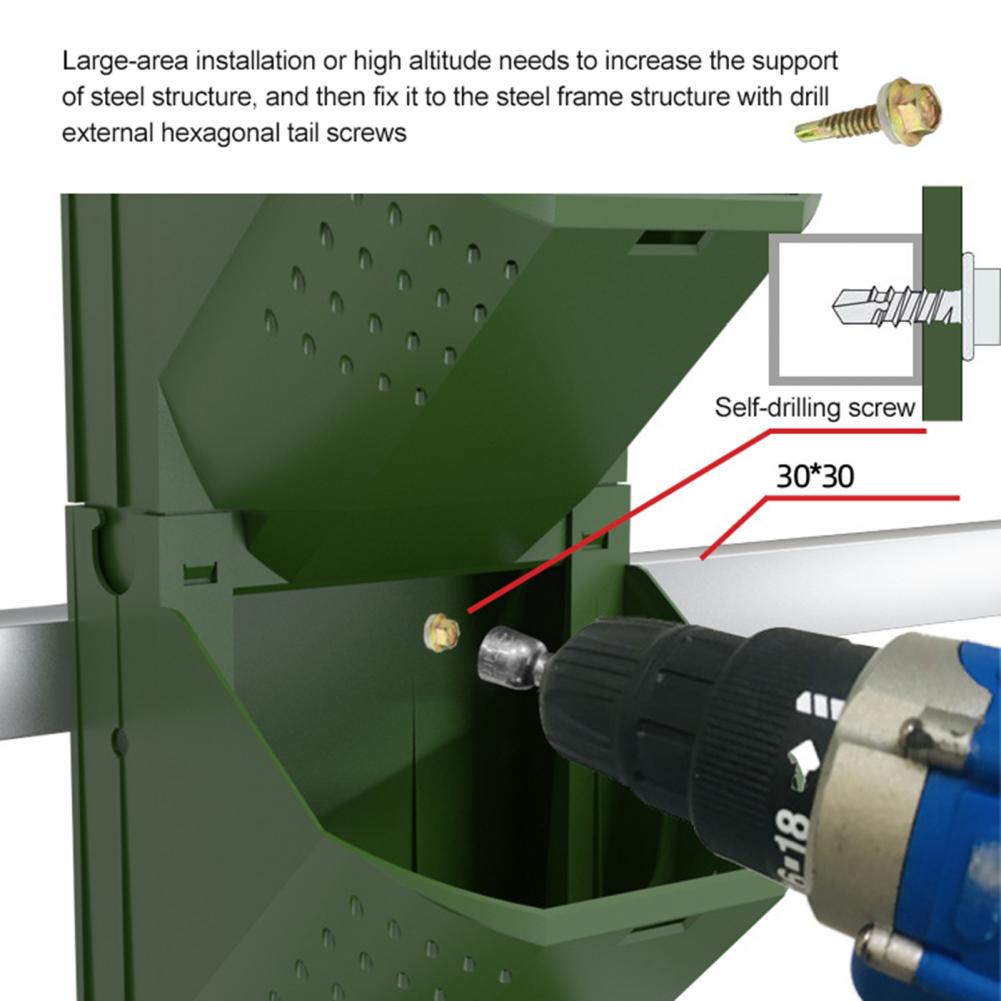 Large-area installation or high altitude needs to increase the support of steel structure, and then fix it to the steel frame structure with drill external hexagonal tail screws

Self-drilling screw

30*30

18