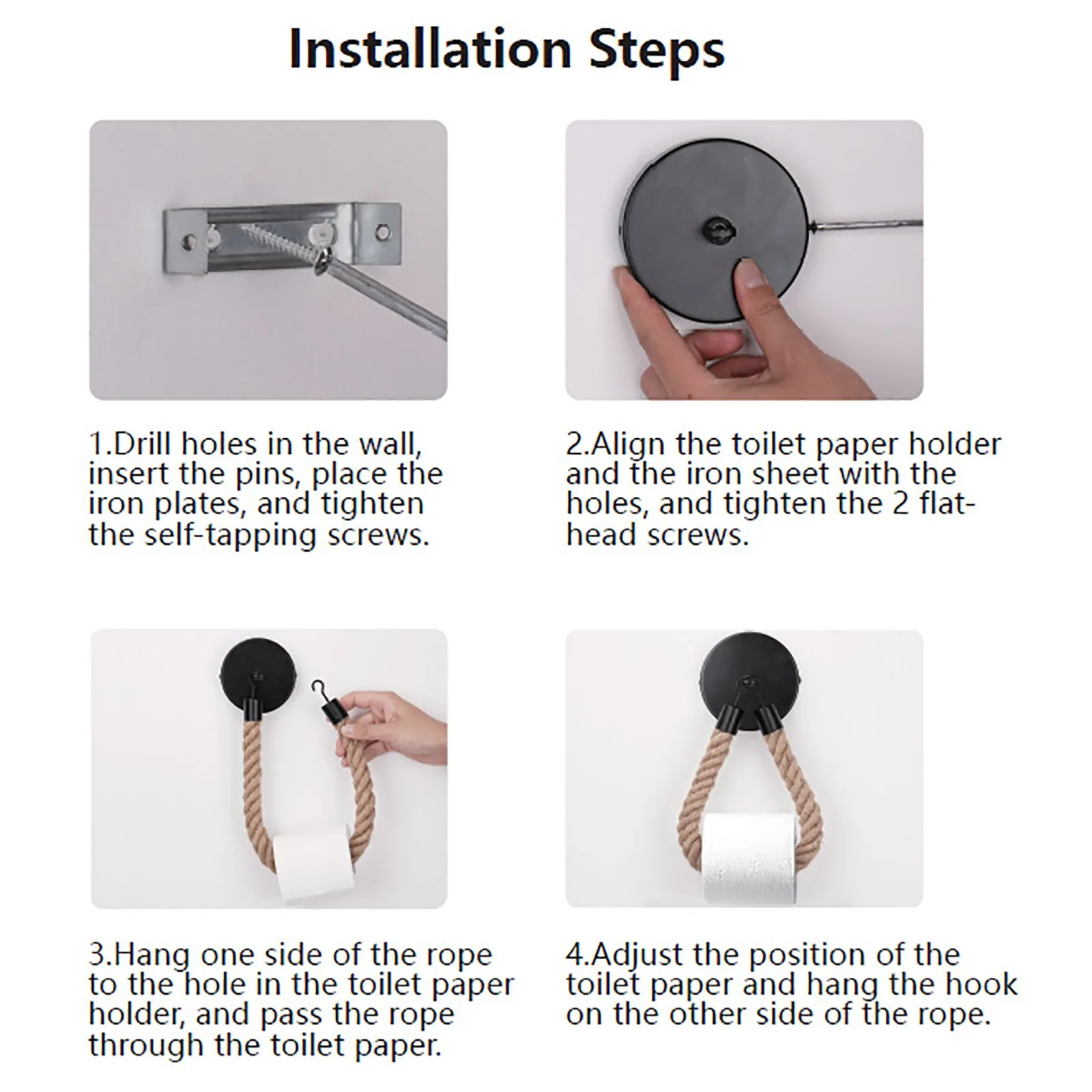 Installation Steps

1.Drill holes in the wall, insert the pins, place the iron plates, and tighten the self-tapping screws.

2.Align the toilet paper holder and the iron sheet with the holes, and tighten the 2 flat-head screws.

3.Hang one side of the rope to the hole in the toilet paper holder, and pass the rope through the toilet paper.

4.Adjust the position of the toilet paper and hang the hook on the other side of the rope.