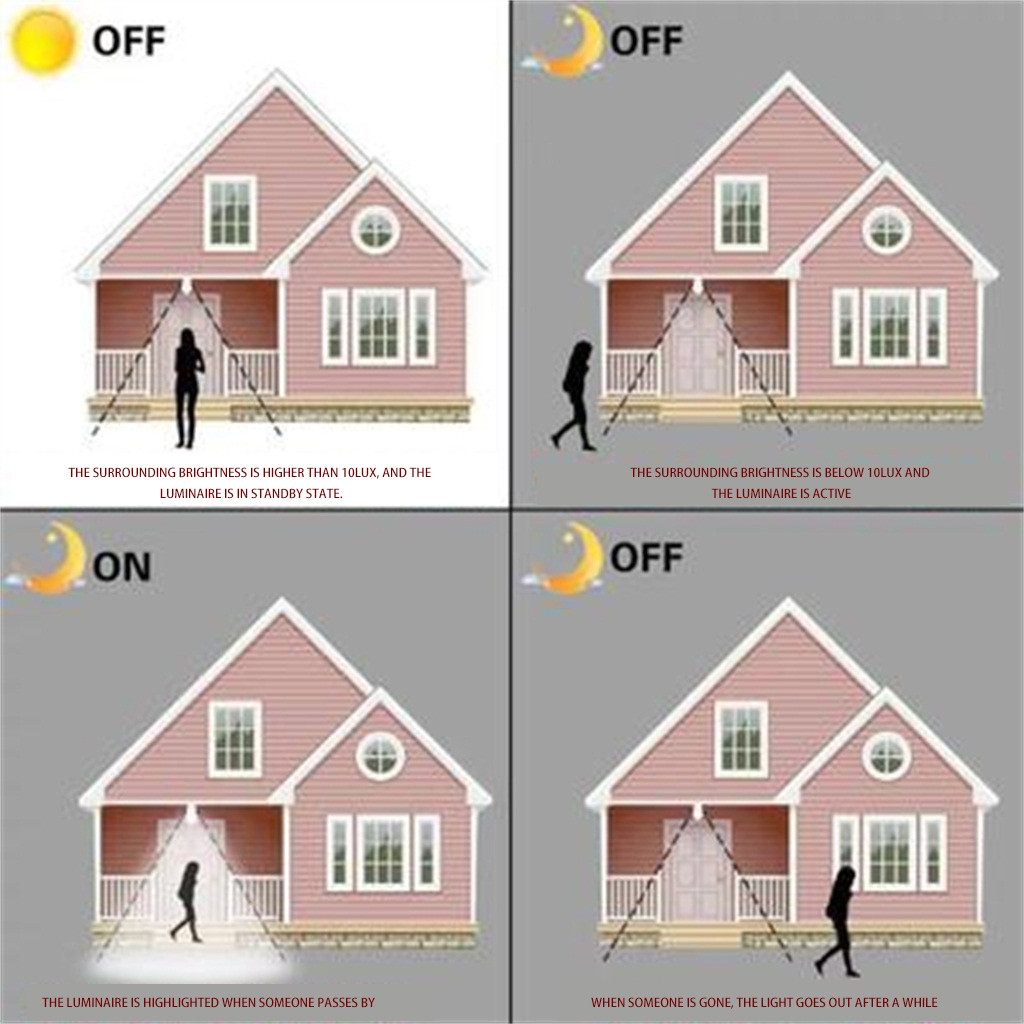 OFF

THE SURROUNDING BRIGHTNESS IS HIGHER THAN 10LUX, AND THE LUMINAIRE IS IN STANDBY STATE.

OFF

THE SURROUNDING BRIGHTNESS IS BELOW 10LUX AND THE LUMINAIRE IS ACTIVE

ON

THE LUMINAIRE IS HIGHLIGHTED WHEN SOMEONE PASSES BY

OFF

WHEN SOMEONE IS GONE, THE LIGHT GOES OUT AFTER A WHILE