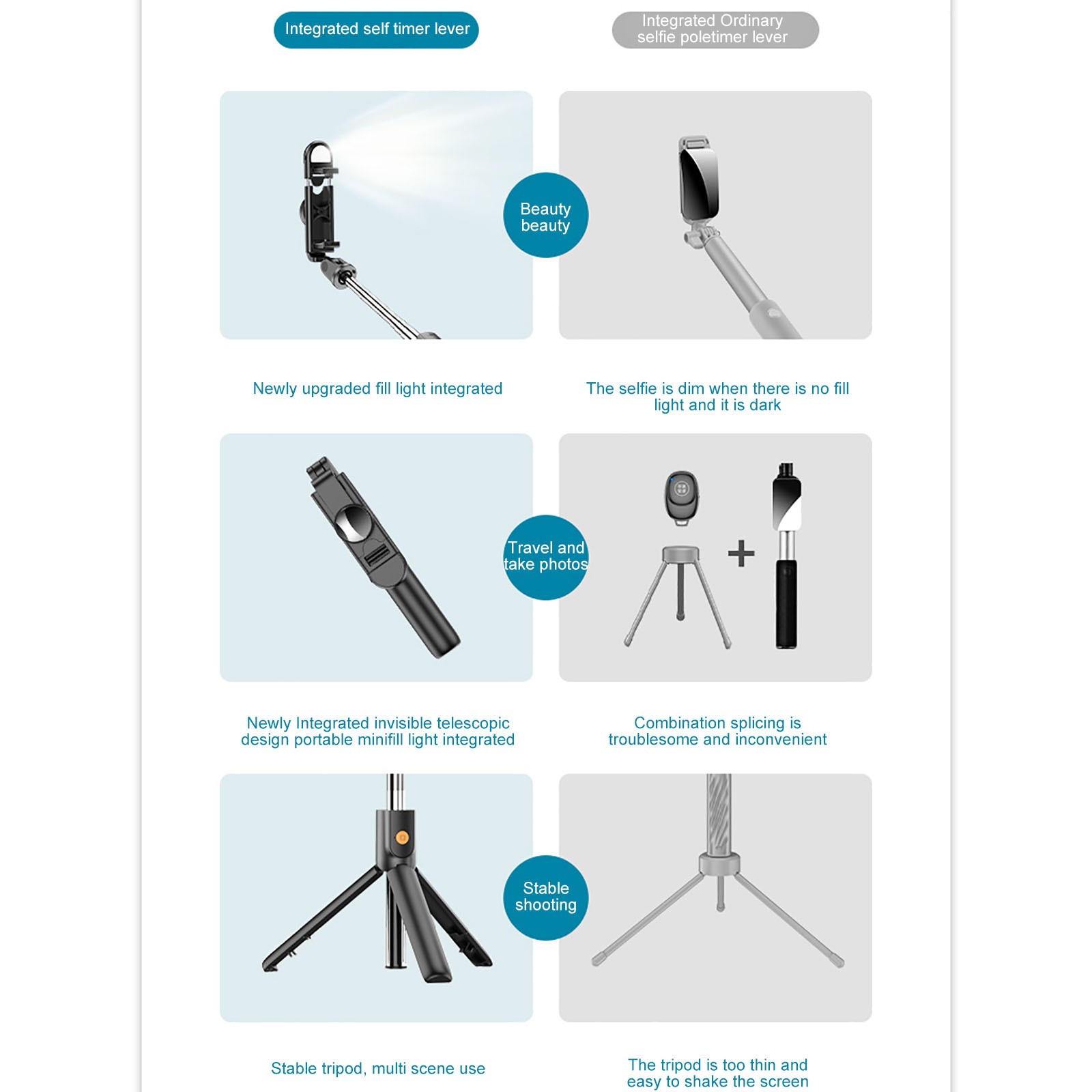 Integrated self timer lever

Integrated Ordinary selfie poletimer lever

Beauty beauty

Newly upgraded fill light integrated

The selfie is dim when there is no fill light and it is dark

Travel and take photos

Newly Integrated invisible telescopic design portable minifill light integrated

Combination splicing is troublesome and inconvenient

Stable shooting

Stable tripod, multi scene use

The tripod is too thin and easy to shake the screen