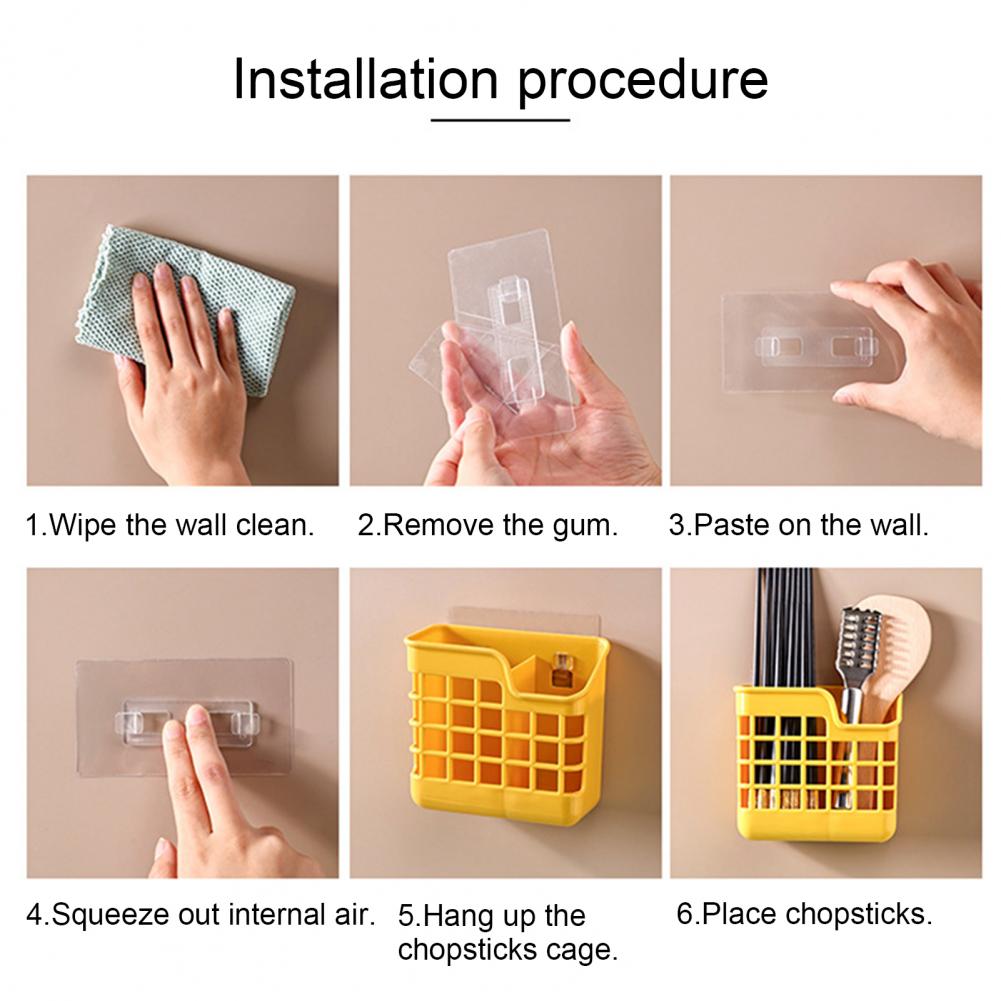 Installation procedure

1.Wipe the wall clean.

2.Remove the gum.

3.Paste on the wall.

4.Squeeze out internal air.

5.Hang up the chopsticks cage.

6.Place chopsticks.