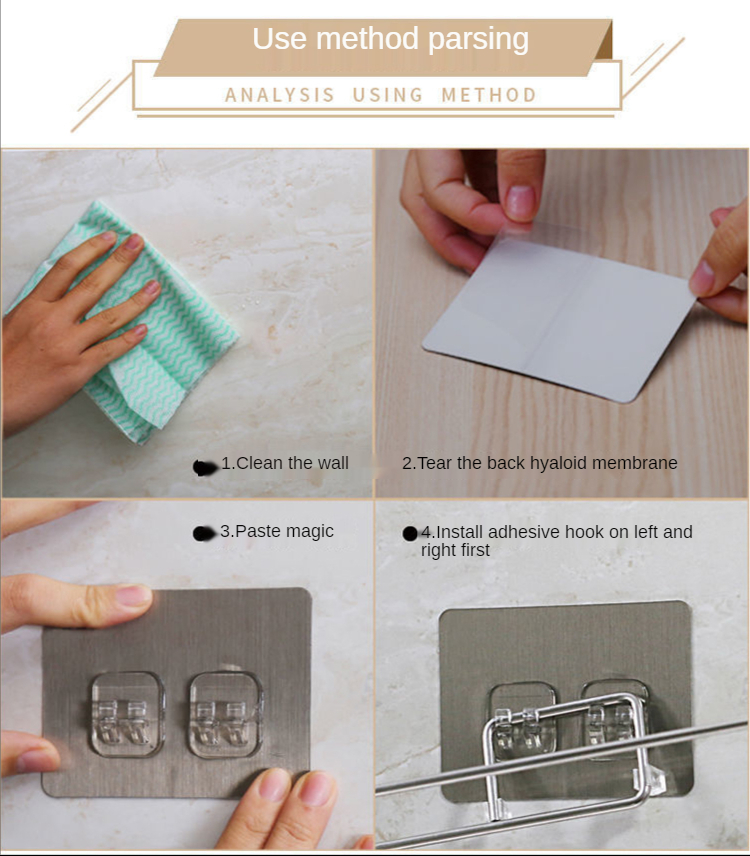 Use method parsing

ANALYSIS USING METHOD

1.Clean the wall

2.Tear the back hyaloid membrane

3.Paste magic

4.Install adhesive hook on left and right first