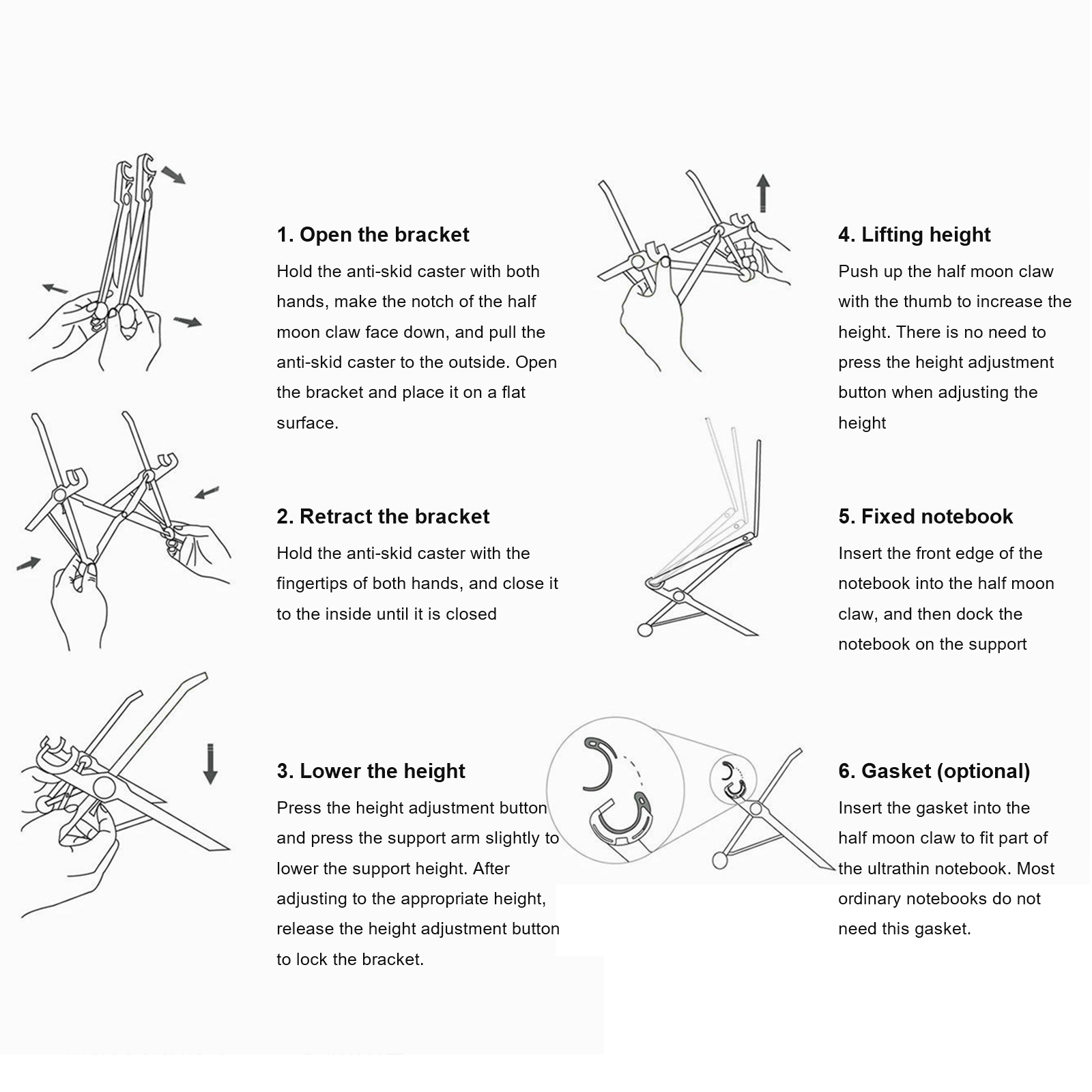 1. Open the bracket

Hold the anti-skid caster with both hands, make the notch of the half moon claw face down, and pull the anti-skid caster to the outside. Open the bracket and place it on a flat surface.

2. Retract the bracket

Hold the anti-skid caster with the fingertips of both hands, and close it to the inside until it is closed

3. Lower the height

Press the height adjustment button and press the support arm slightly to lower the support height. After adjusting to the appropriate height, release the height adjustment button to lock the bracket.

4. Lifting height

Push up the half moon claw with the thumb to increase the height. There is no need to press the height adjustment button when adjusting the height

5. Fixed notebook

Insert the front edge of the notebook into the half moon claw, and then dock the notebook on the support

6. Gasket (optional)

Insert the gasket into the half moon claw to fit part of the ultrathin notebook. Most ordinary notebooks do not need this gasket.