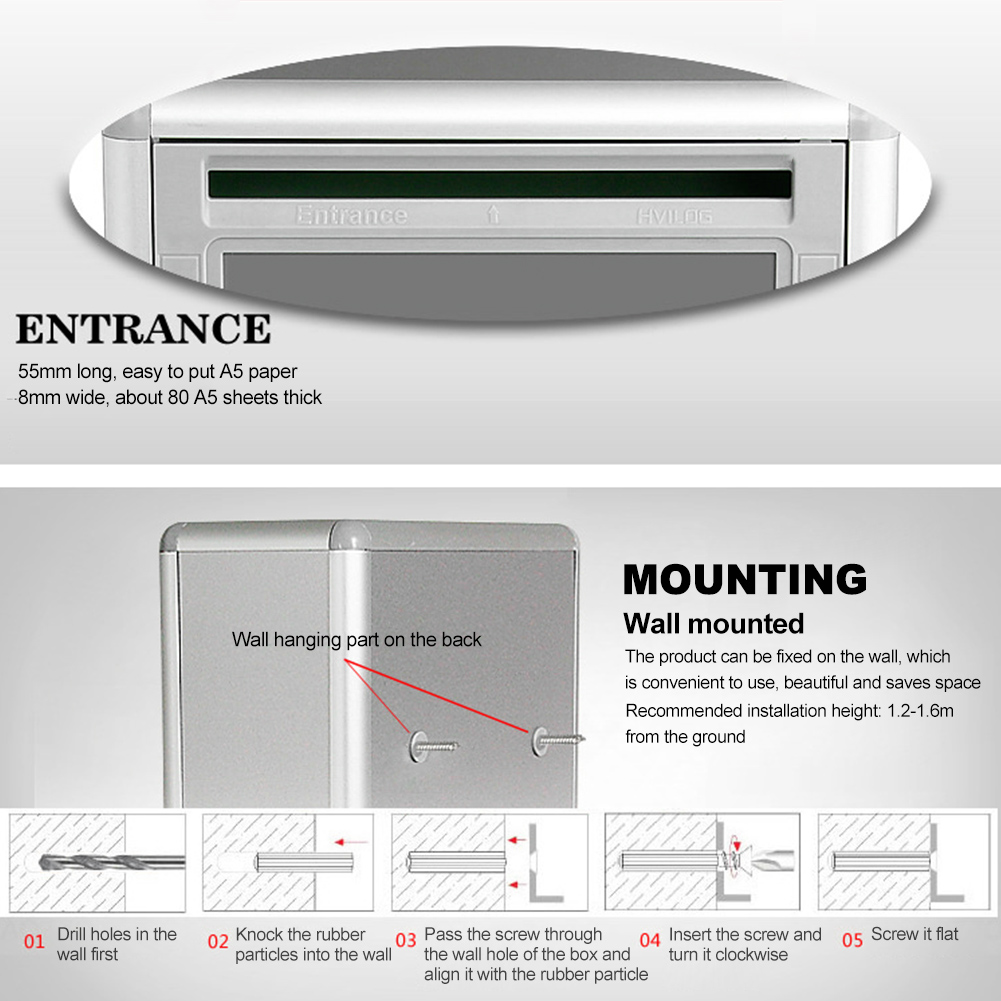 Entrance HVILOG

ENTRANCE
55mm long, easy to put A5 paper
8mm wide, about 80 A5 sheets thick

Wall hanging part on the back

MOUNTING
Wall mounted
The product can be fixed on the wall, which is convenient to use, beautiful and saves space
Recommended installation height: 1.2-1.6m from the ground

01 Drill holes in the wall first

02 Knock the rubber particles into the wall

03 Pass the screw through the wall hole of the box and align it with the rubber particle

04 Insert the screw and turn it clockwise

05 Screw it flat