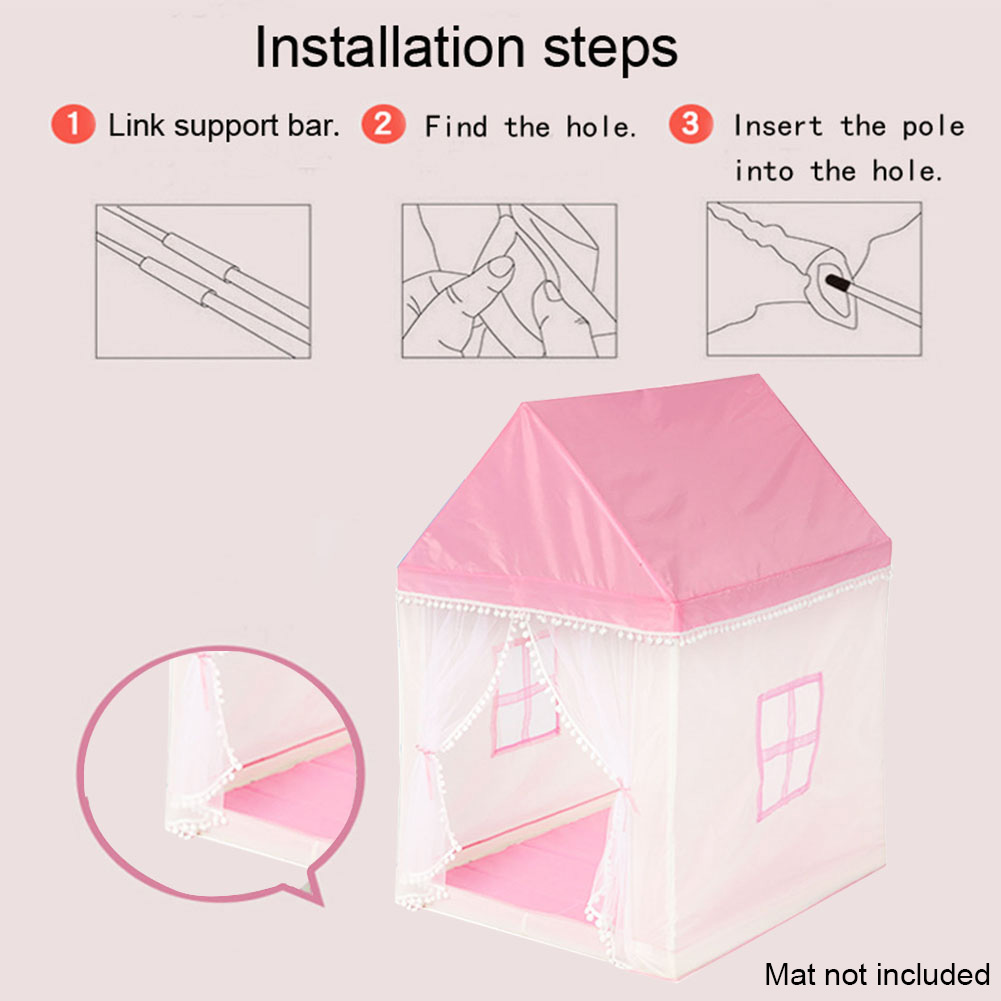 Installation steps

1 Link support bar. 2 Find the hole. 3 Insert the pole into the hole.

Mat not included