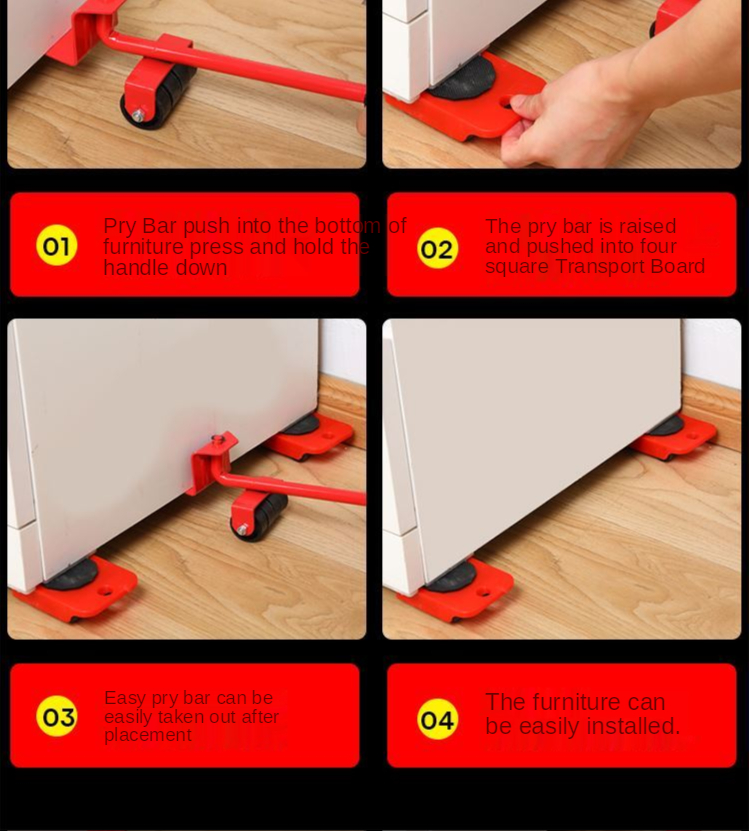 01

Pry Bar push into the bottom of furniture press and hold the handle down

02

The pry bar is raised and pushed into four square Transport Board

03

Easy pry bar can be easily taken out after placement

04

The furniture can be easily installed.