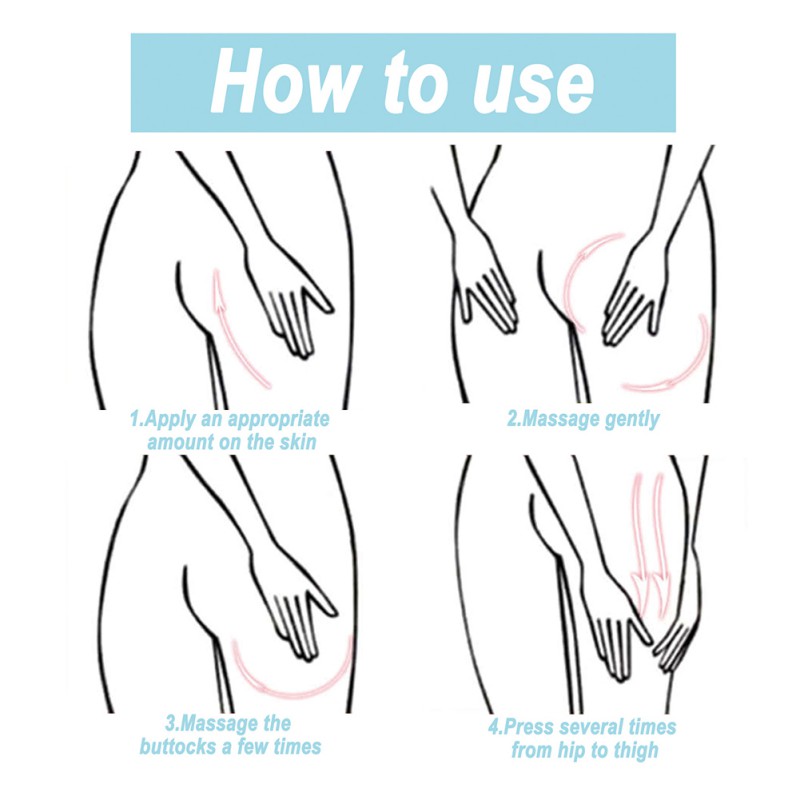 How to use

1.Apply an appropriate amount on the skin

2.Massage gently

3.Massage the buttocks a few times

4.Press several times from hip to thigh