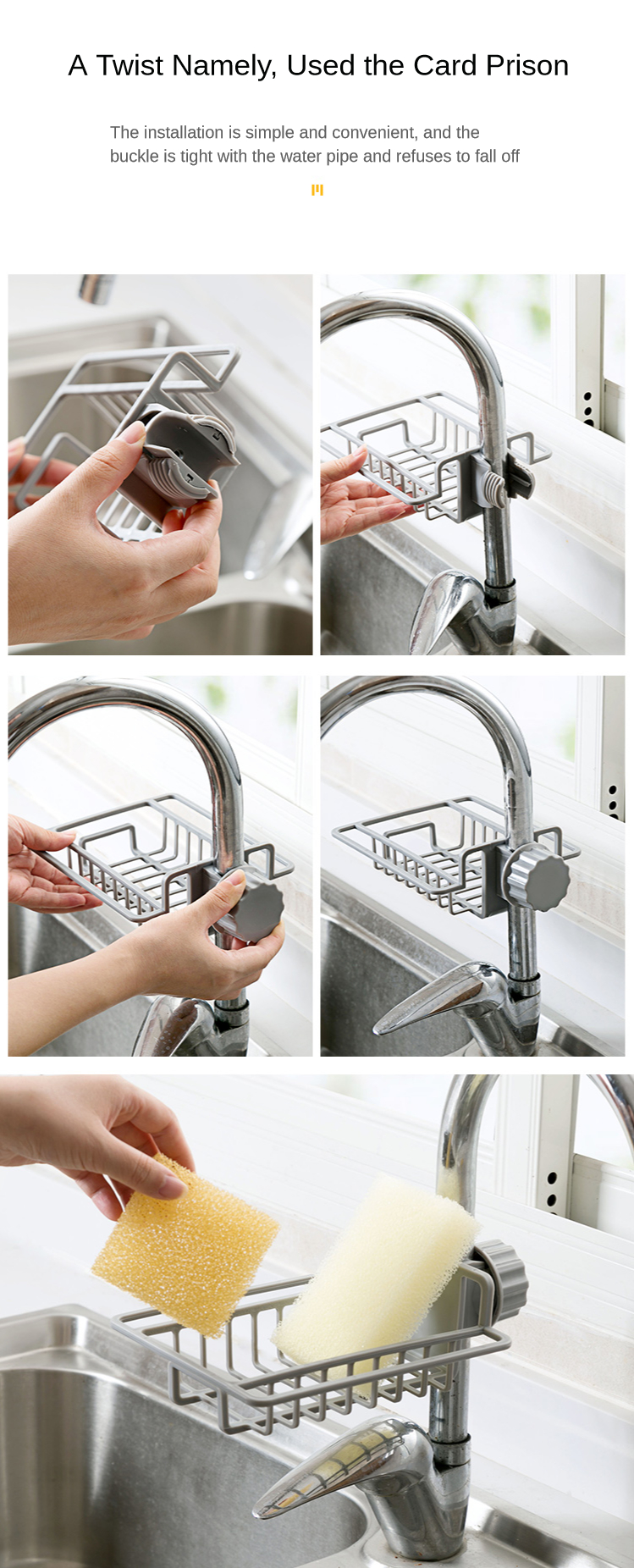 A Twist Namely, Used the Card Prison

The installation is simple and convenient, and the buckle is tight with the water pipe and refuses to fall off