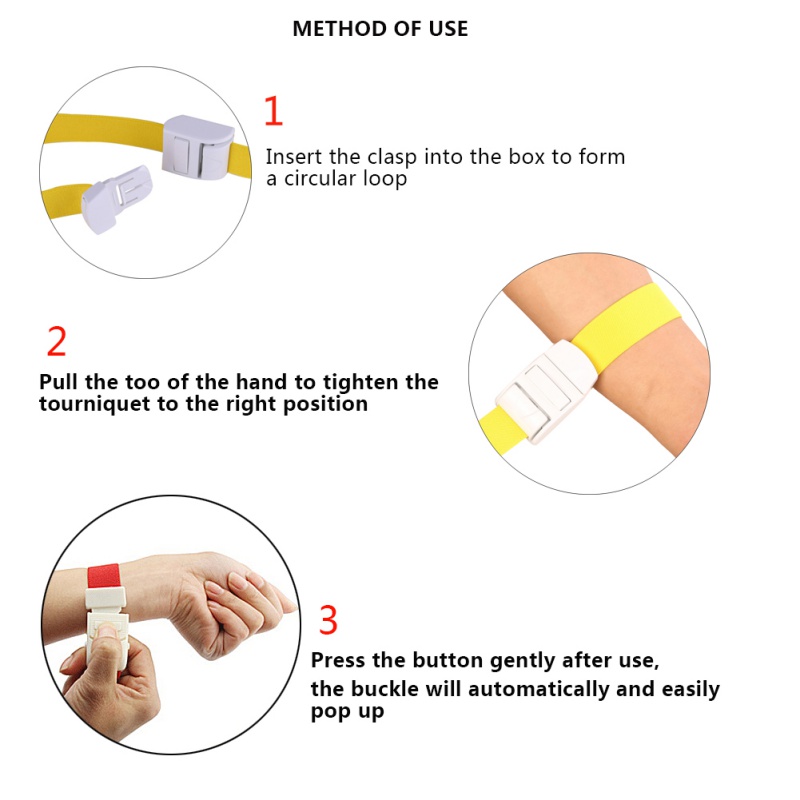 METHOD OF USE

1

Insert the clasp into the box to form a circular loop

2

Pull the too of the hand to tighten the tourniquet to the right position

3

Press the button gently after use, the buckle will automatically and easily pop up