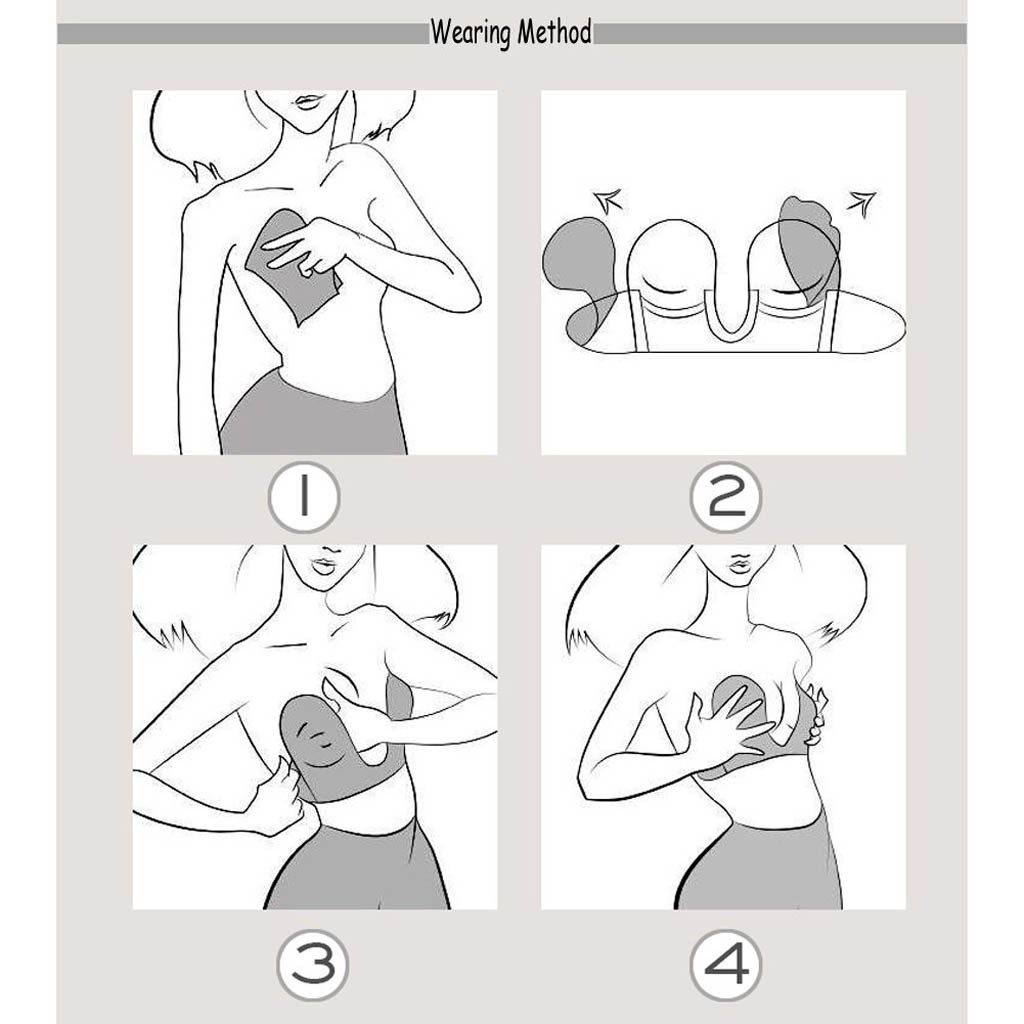 Wearing Method

1

2

3

4