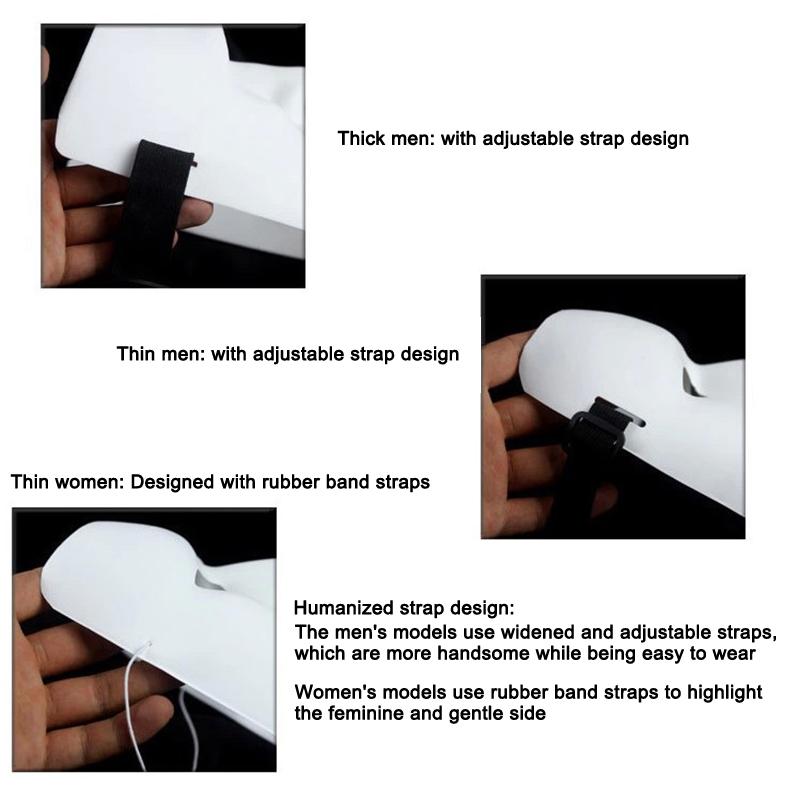 Thick men: with adjustable strap design

Thin men: with adjustable strap design

Thin women: Designed with rubber band straps

Humanized strap design:
The men's models use widened and adjustable straps, which are more handsome while being easy to wear

Women's models use rubber band straps to highlight the feminine and gentle side