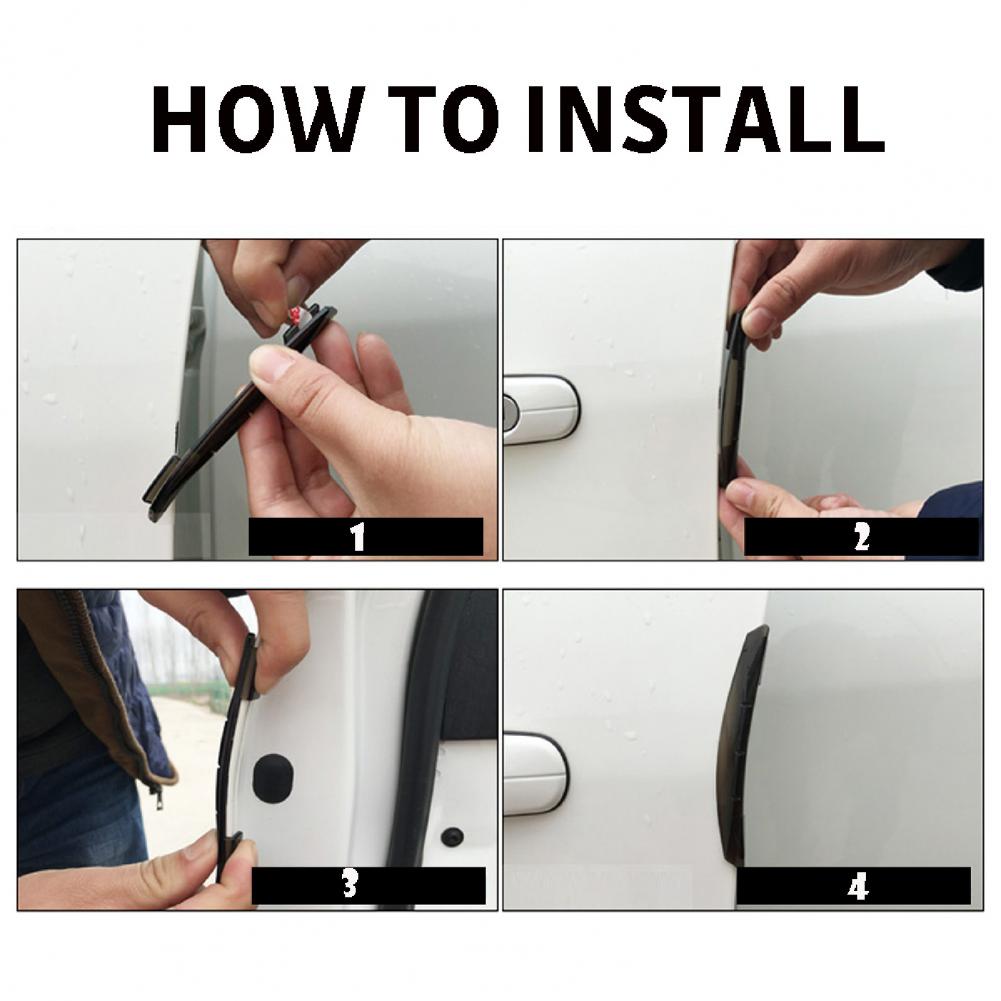 HOW TO INSTALL

1

2

3

4