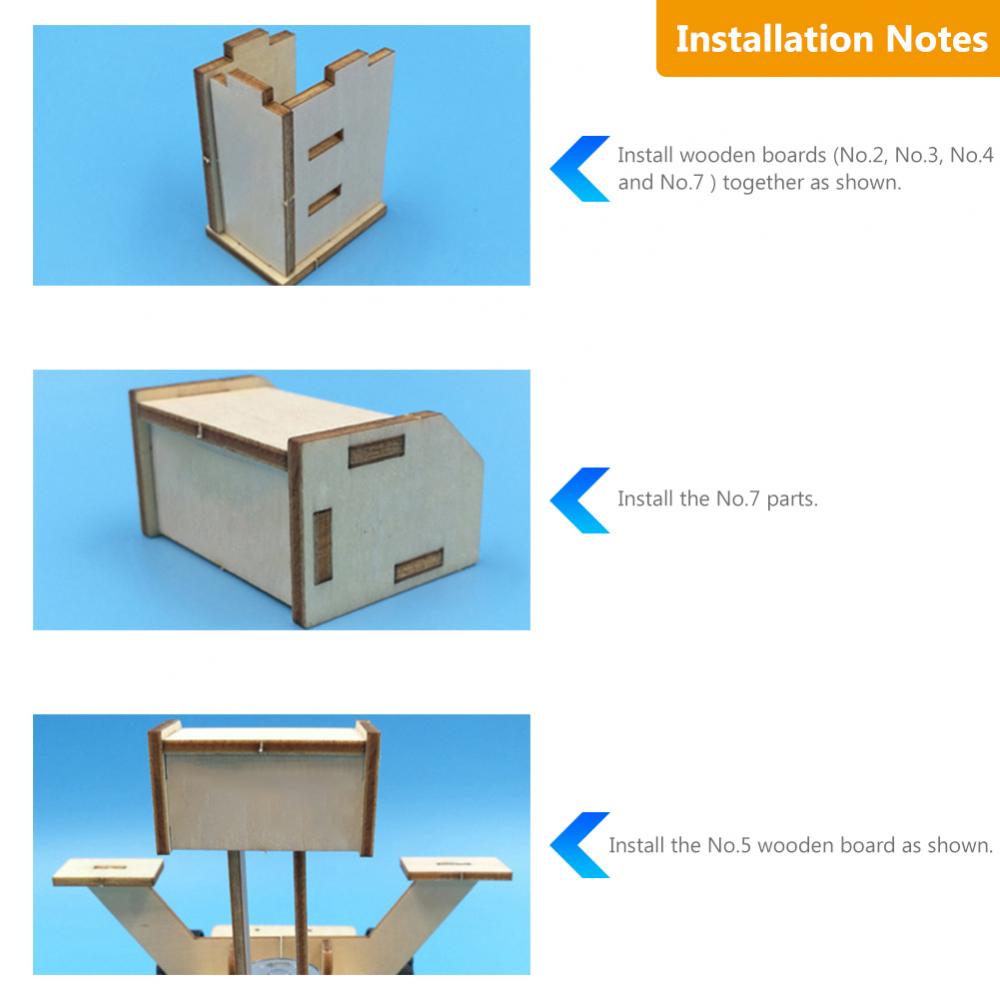 Installation Notes

Install wooden boards (No.2, No.3, No.4 and No.7 ) together as shown.

Install the No.7 parts.

Install the No.5 wooden board as shown.