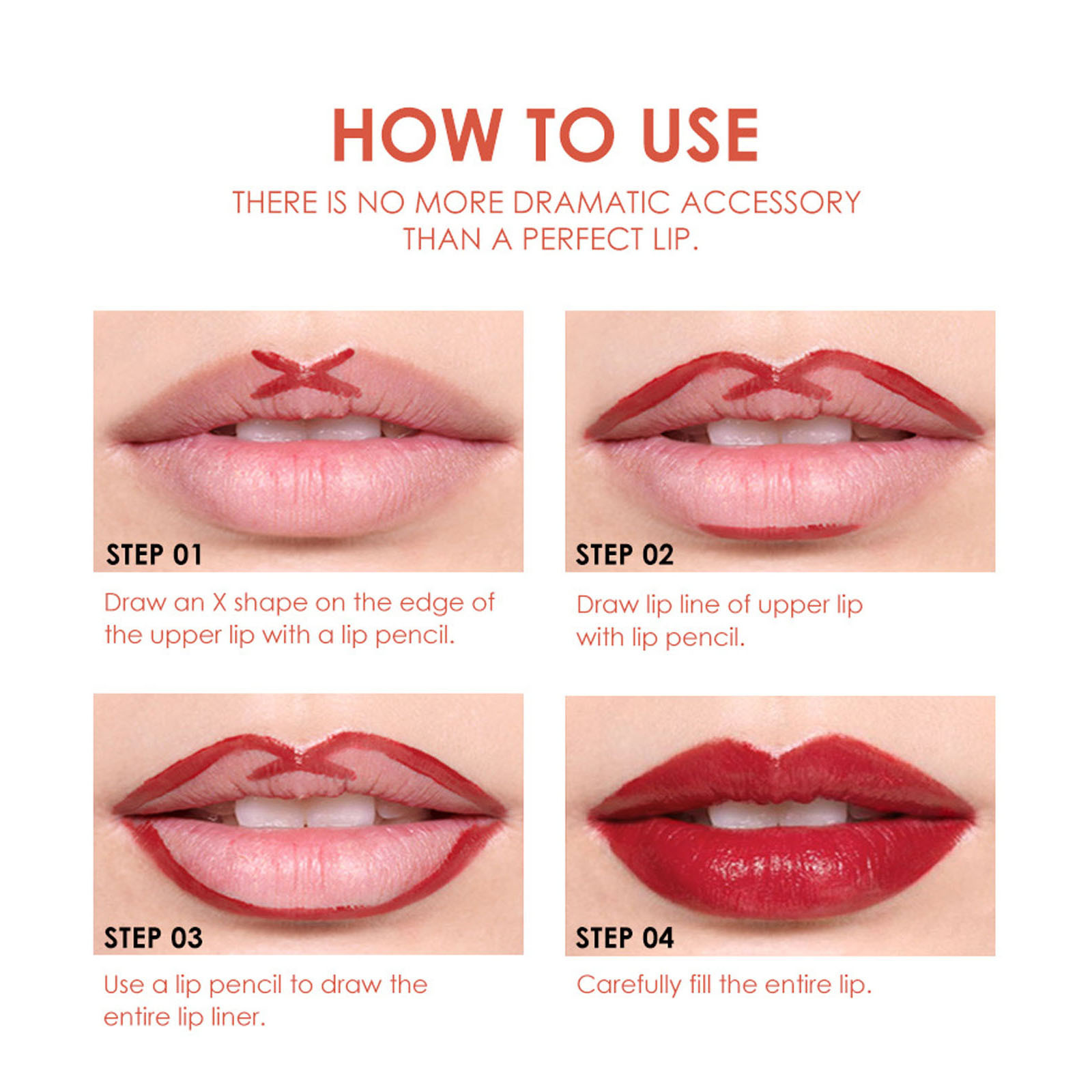 HOW TO USE

THERE IS NO MORE DRAMATIC ACCESSORY THAN A PERFECT LIP.

STEP 01

Draw an X shape on the edge of the upper lip with a lip pencil.

STEP 02

Draw lip line of upper lip with lip pencil.

STEP 03

Use a lip pencil to draw the entire lip liner.

STEP 04

Carefully fill the entire lip.