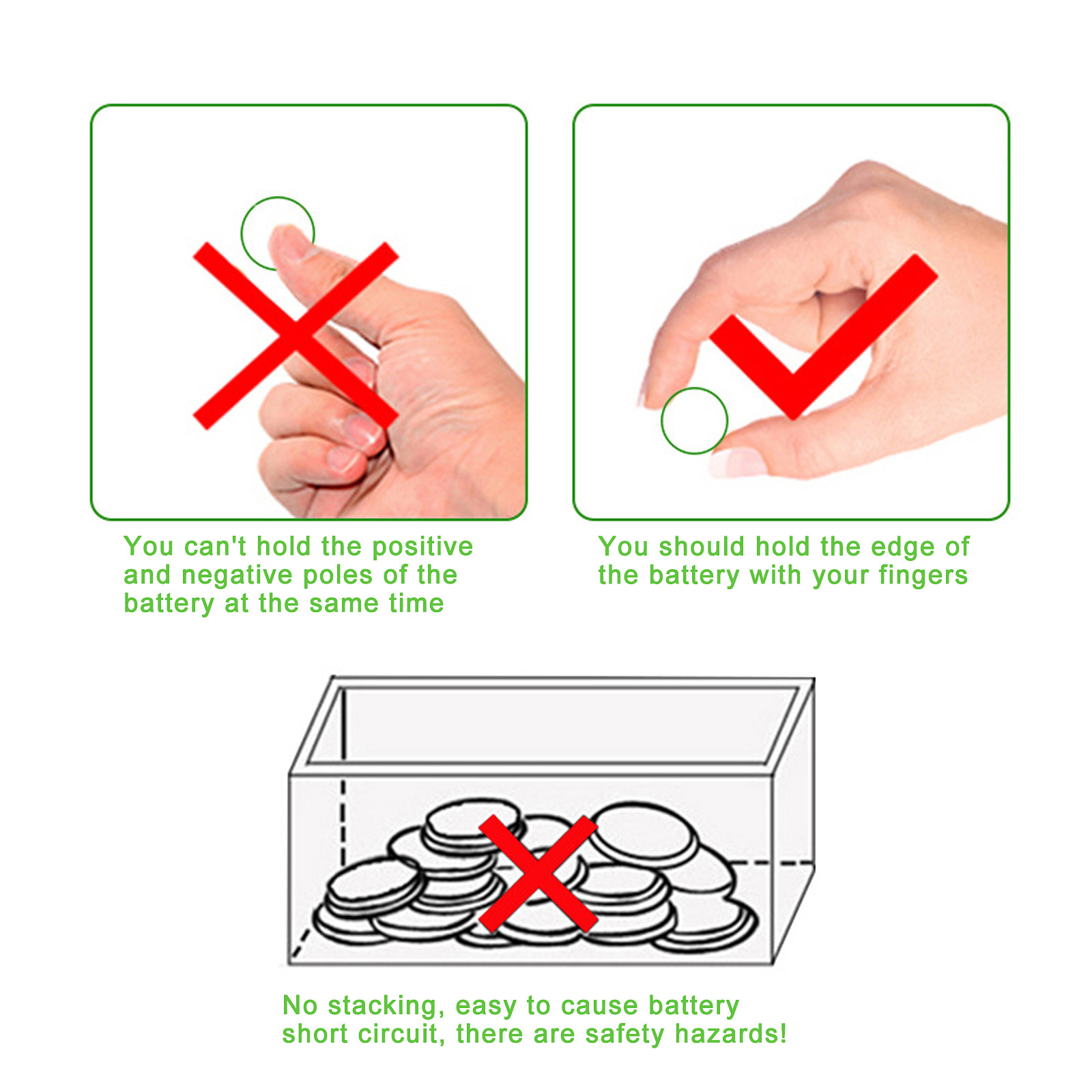 You can't hold the positive and negative poles of the battery at the same time

You should hold the edge of the battery with your fingers

No stacking, easy to cause battery short circuit, there are safety hazards!