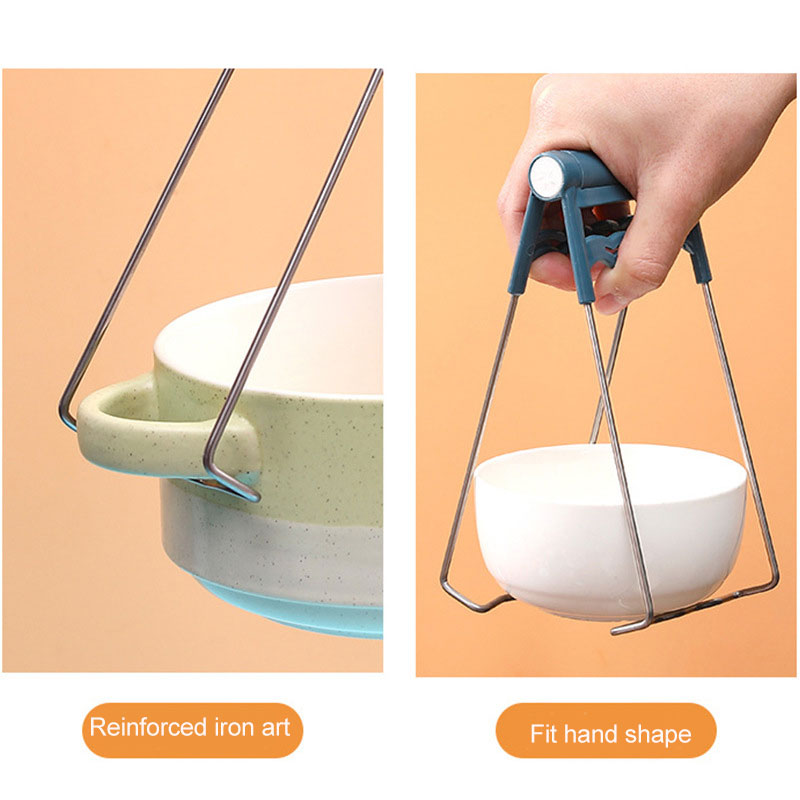 Reinforced iron art

Fit hand shape