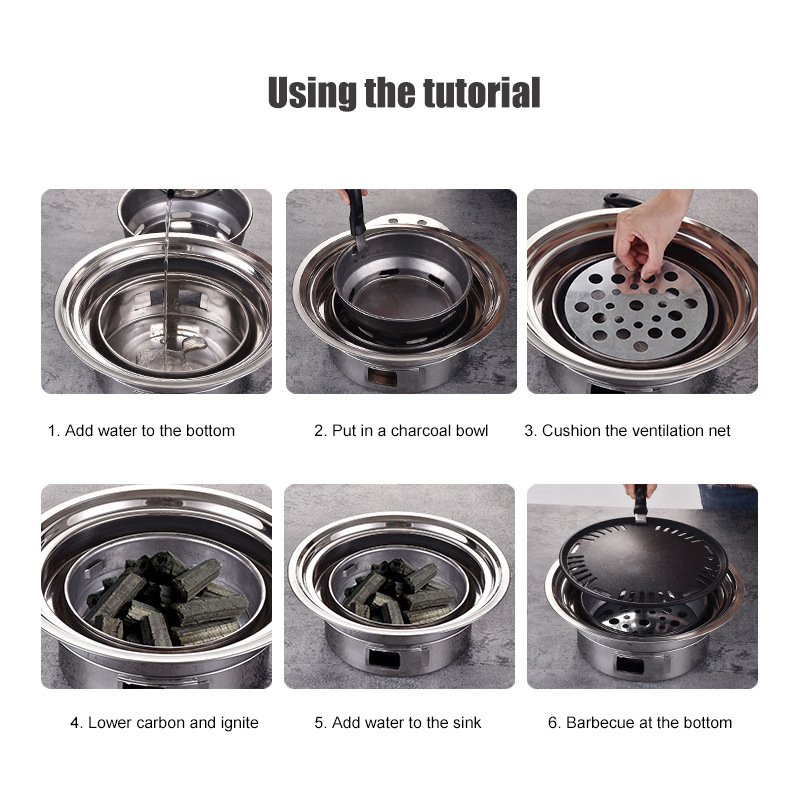 Using the tutorial

1. Add water to the bottom

2. Put in a charcoal bowl

3. Cushion the ventilation net

4. Lower carbon and ignite

5. Add water to the sink

6. Barbecue at the bottom